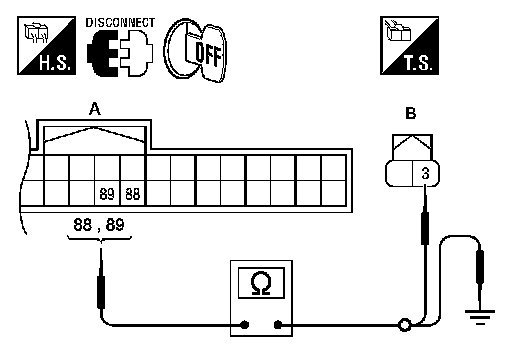 H.S.

DISCONNECT

OFF

T.S.

A

B

89 88

3

88 , 89

Ω