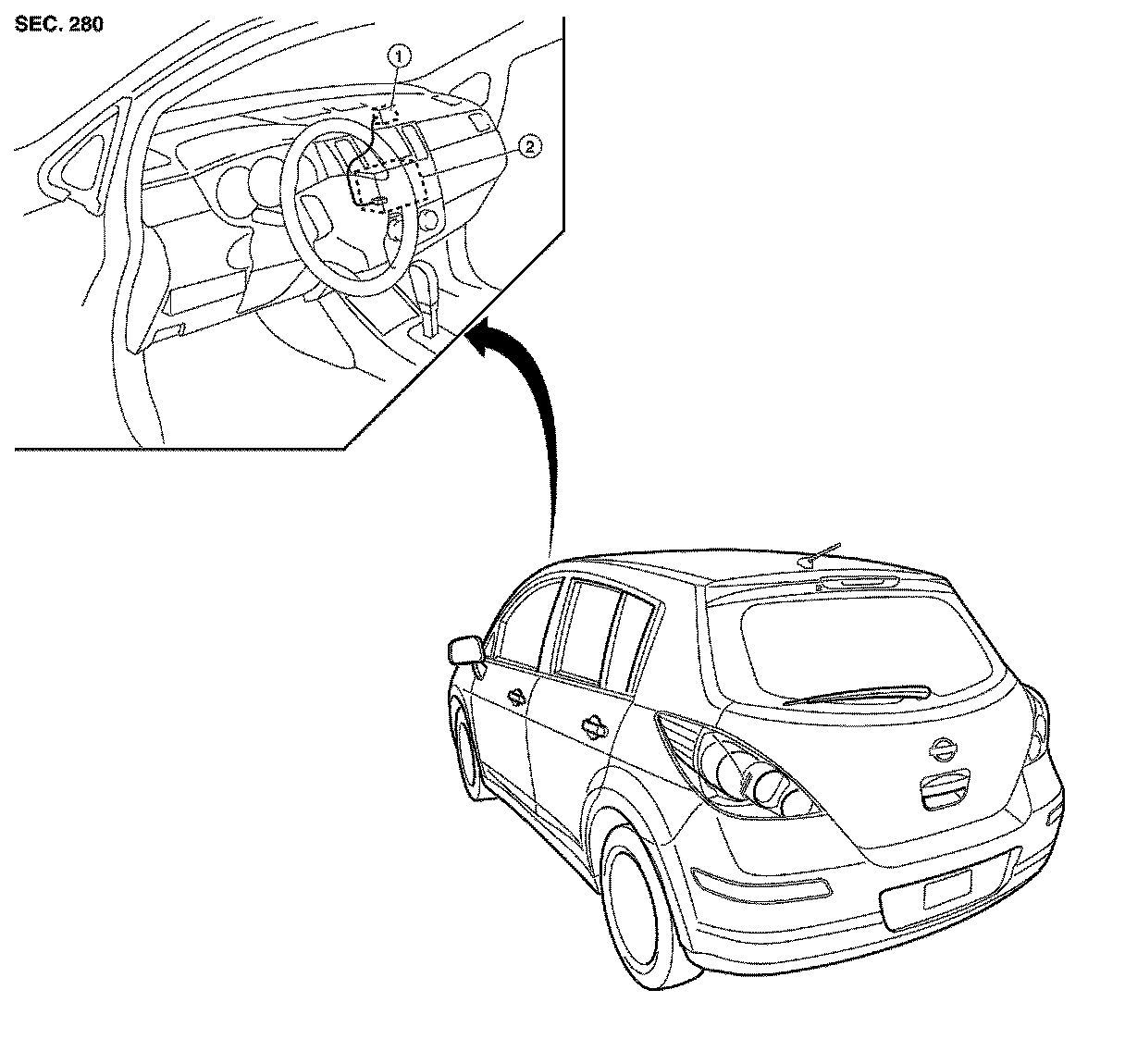 SEC. 280

1

2