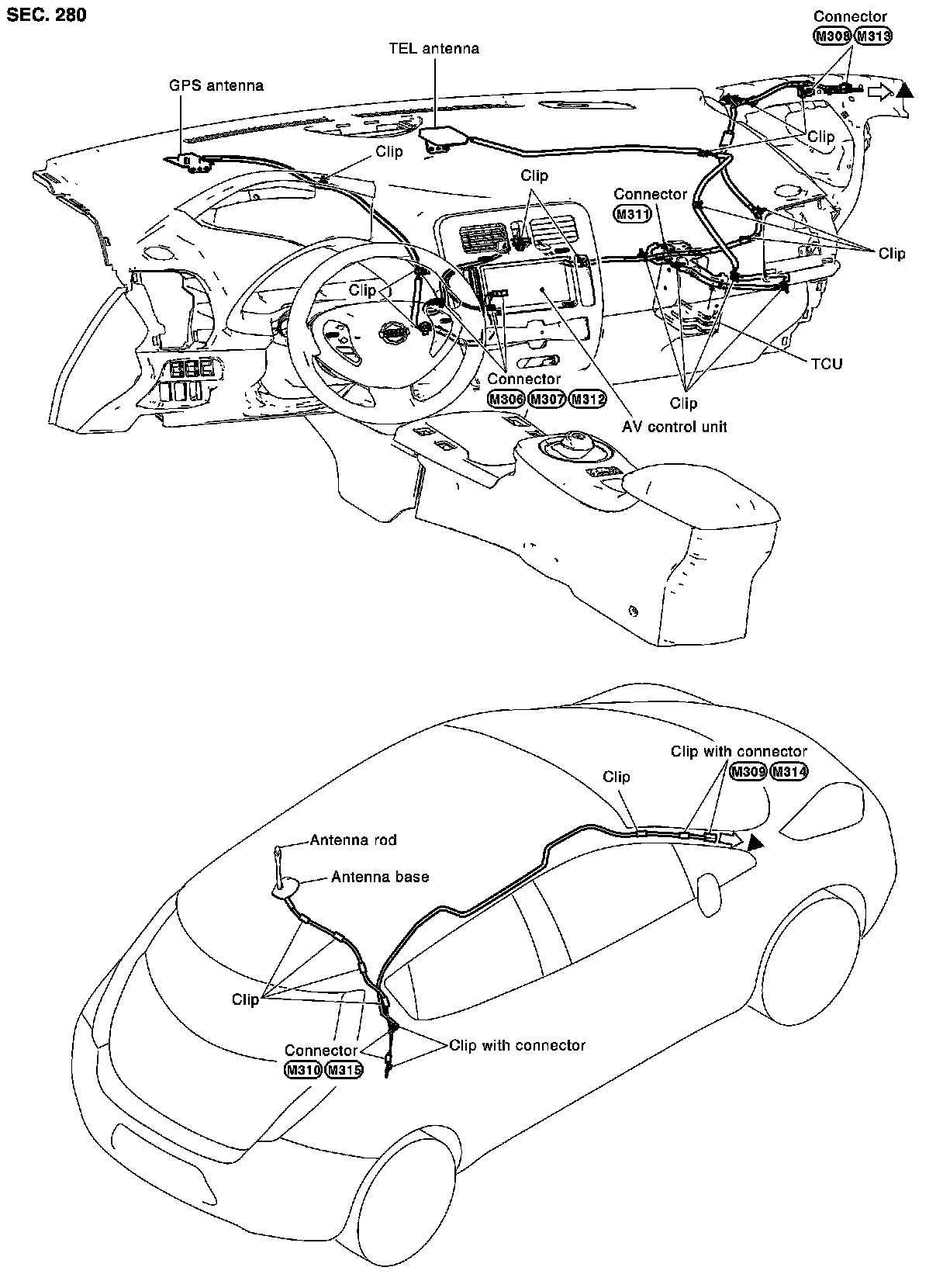 SEC. 280

Connector
M308 M313

TEL antenna

GPS antenna

Clip

Clip

Clip

Connector
M311

Clip

Clip

TCU

Connector
M306 M307 M312

Clip

AV control unit

Clip with connector
M309 M314

Clip

Antenna rod

Antenna base

Clip

Connector
M310 M315

Clip with connector