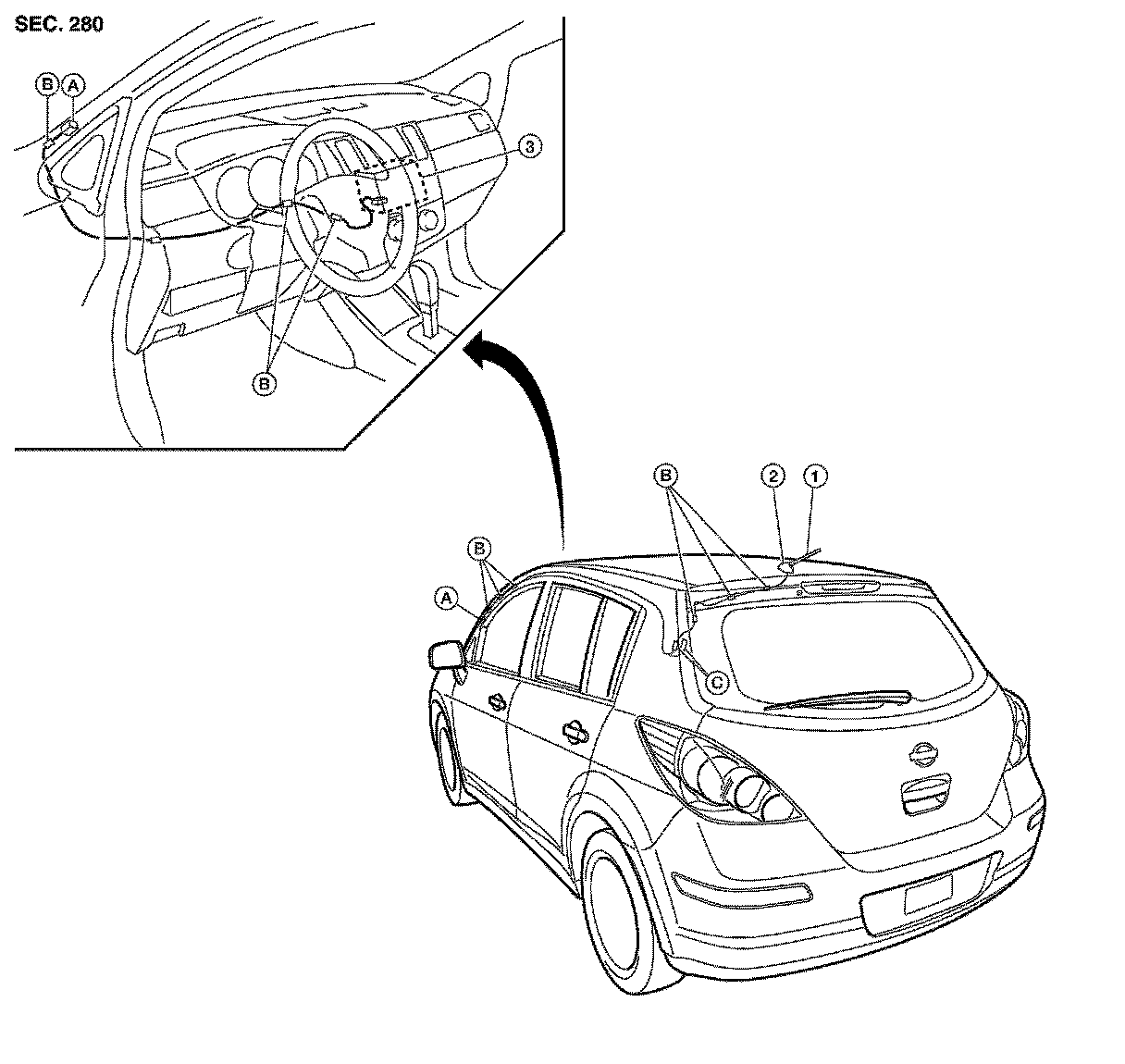 SEC. 280

B A

3

B

B

2 1

B

A

C