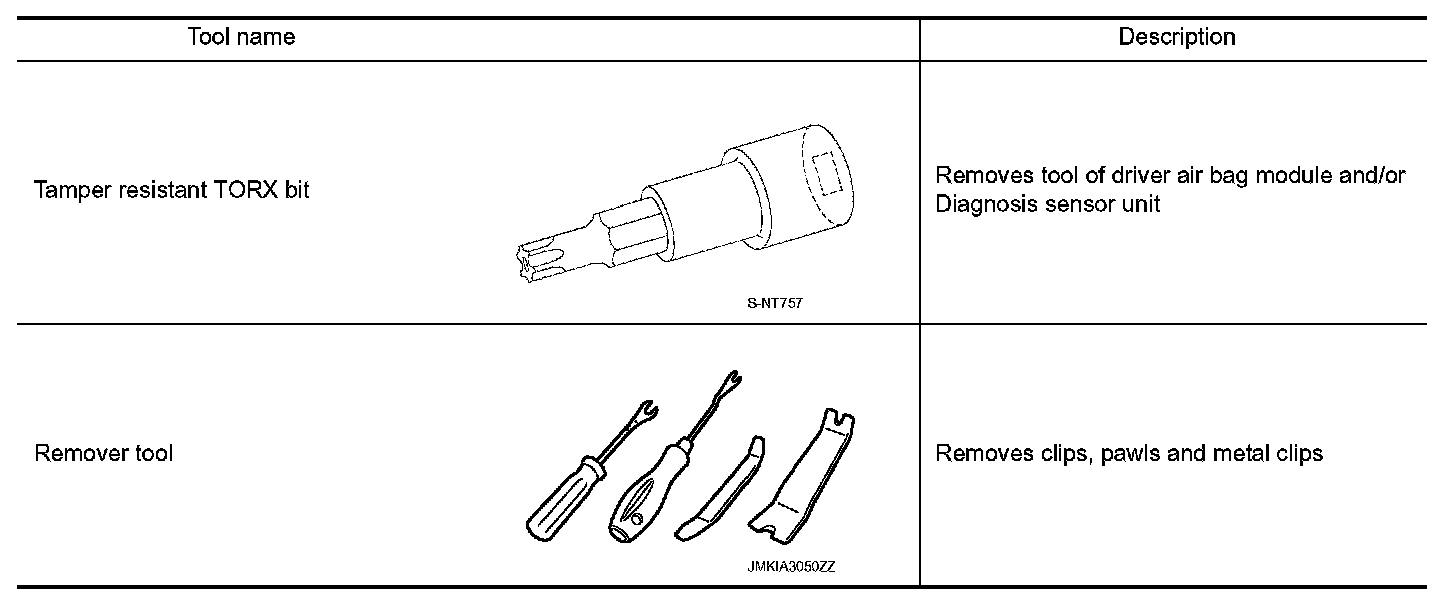 | Tool name | Description |
|---|---|
| Tamper resistant TORX bit S-NT757 | Removes tool of driver air bag module and/or Diagnosis sensor unit |
| Remover tool JMKIA3050ZZ | Removes clips, pawls and metal clips |