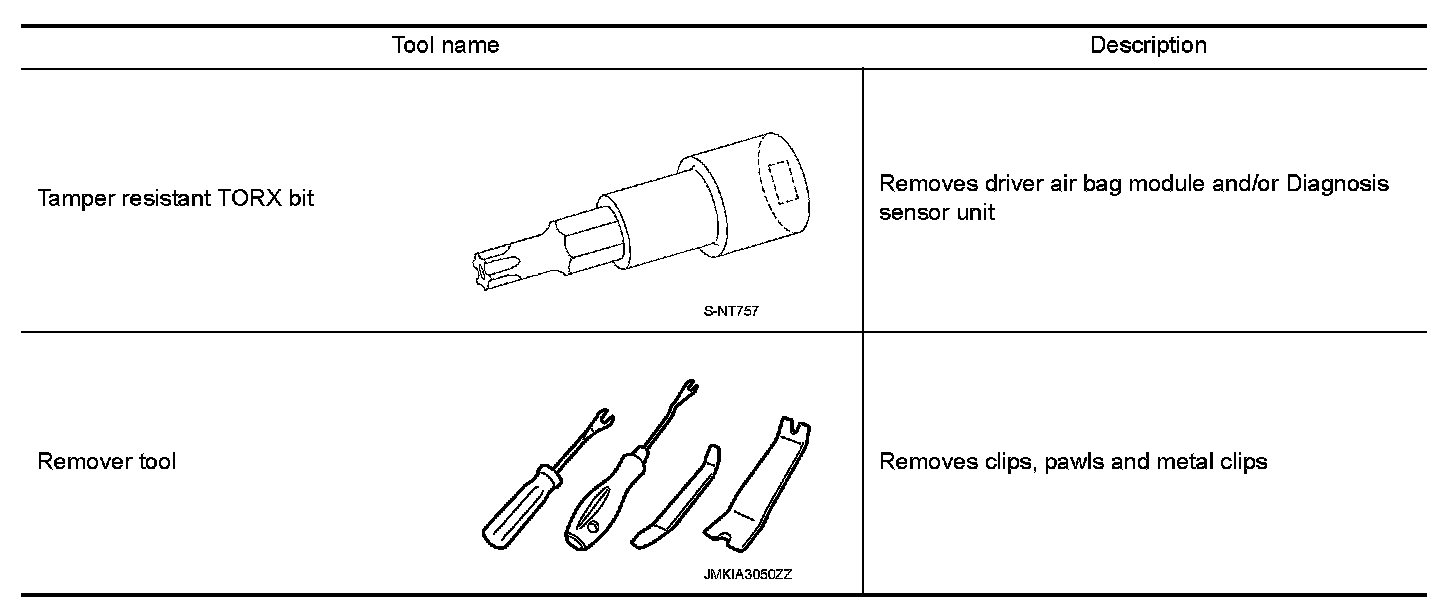 | Tool name | Description |
|---|---|
| Tamper resistant TORX bit S-NT757 | Removes driver air bag module and/or Diagnosis sensor unit |
| Remover tool JMKIA3050ZZ | Removes clips, pawls and metal clips |