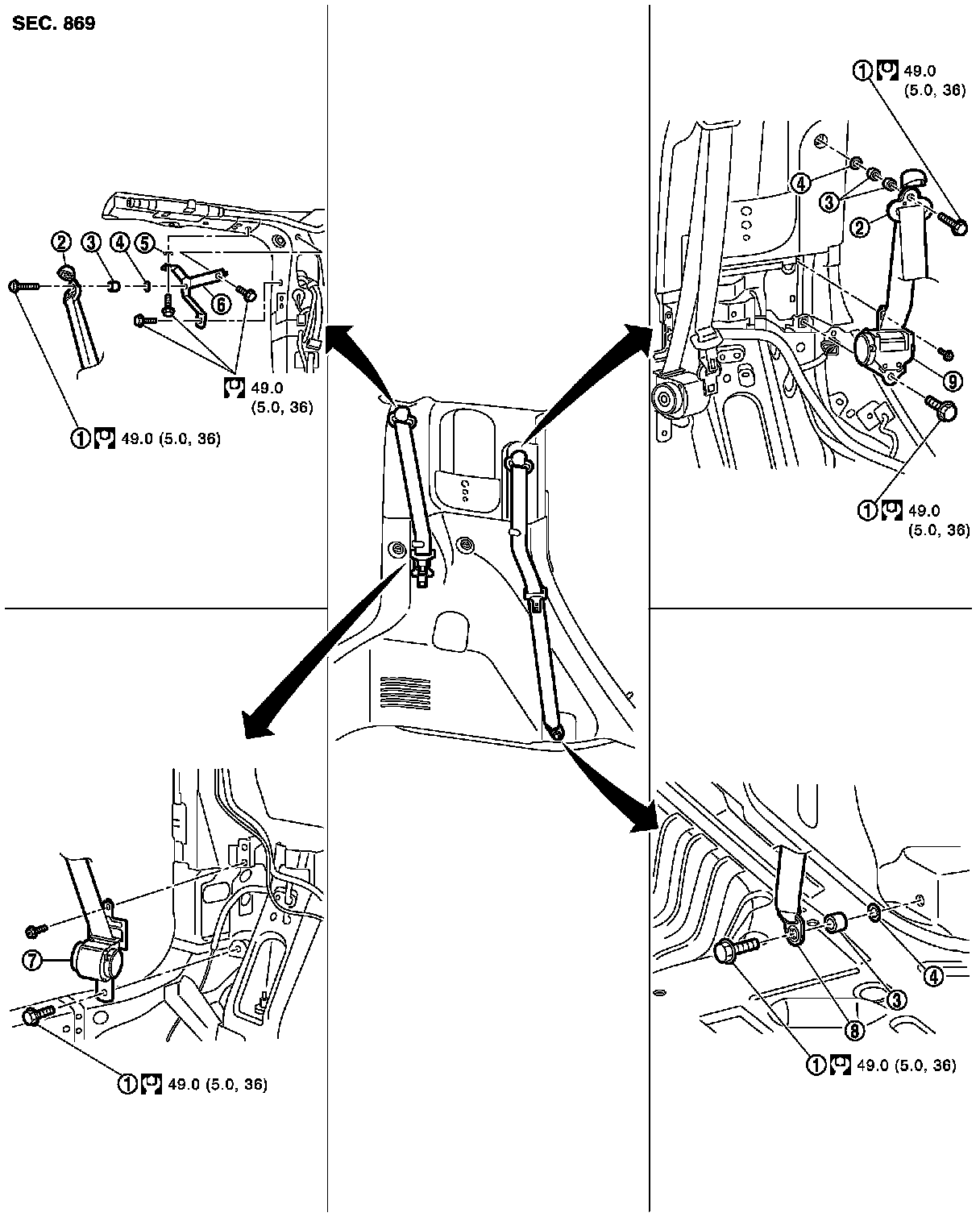 SEC. 869

2 3 4 5

6

49.0 (5.0, 36)

1 49.0 (5.0, 36)

1 49.0 (5.0, 36)

4

3

2

9

1 49.0 (5.0, 36)

7

1 49.0 (5.0, 36)

4

3

8

1 49.0 (5.0, 36)