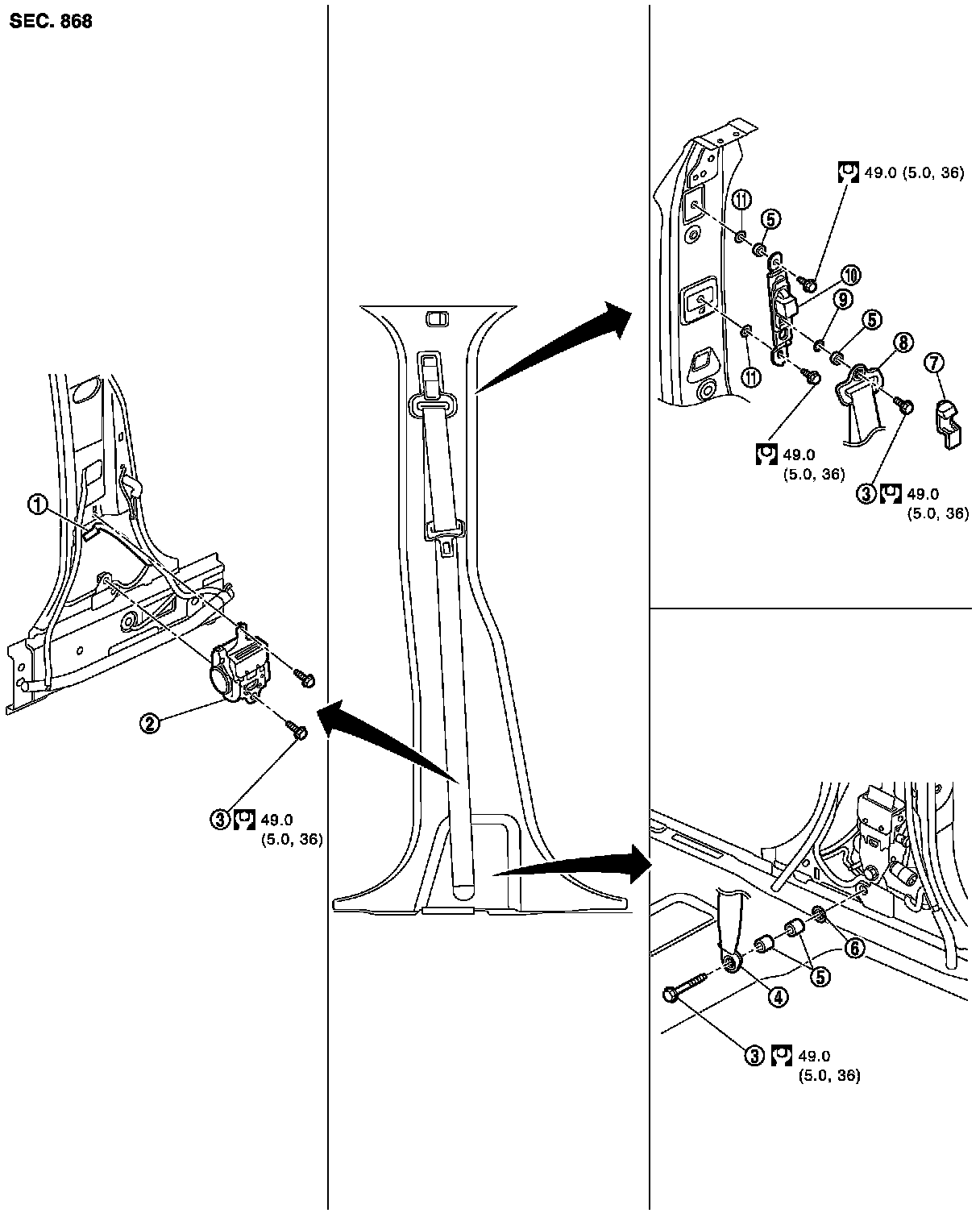 SEC. 868

1

2

3 49.0 (5.0, 36)

11

5

49.0 (5.0, 36)

10

9

5

8

7

11

49.0 (5.0, 36)

3 49.0 (5.0, 36)

6

5

4

3 49.0 (5.0, 36)