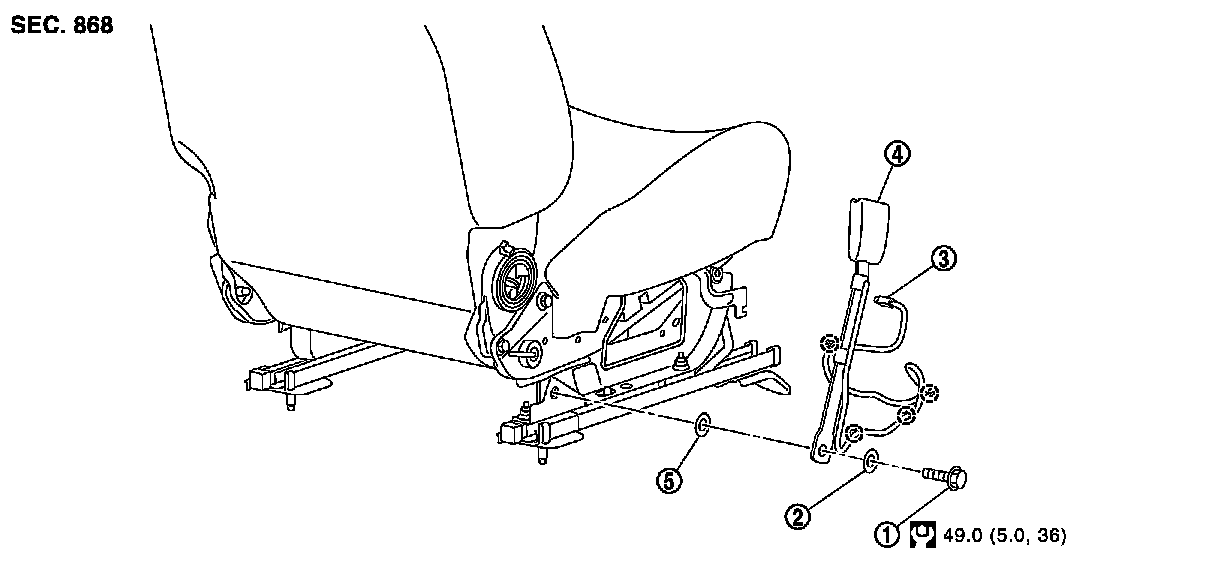 SEC. 868

4

3

5

2

1 49.0 (5.0, 36)