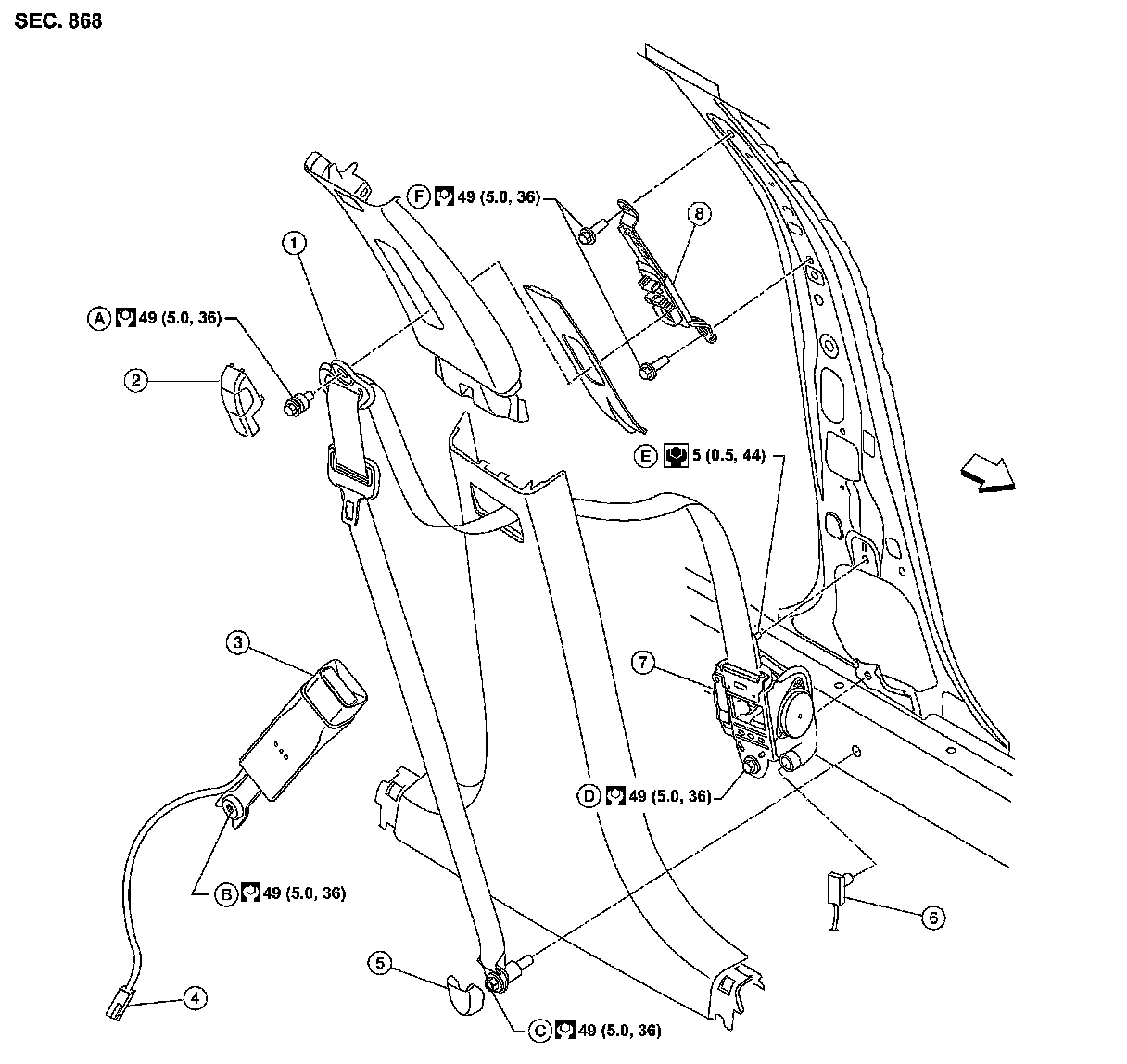 SEC. 868

F 49 (5.0, 36)

8

1

A 49 (5.0, 36)

2

E 5 (0.5, 44)

3

7

D 49 (5.0, 36)

B 49 (5.0, 36)

6

5

4

C 49 (5.0, 36)