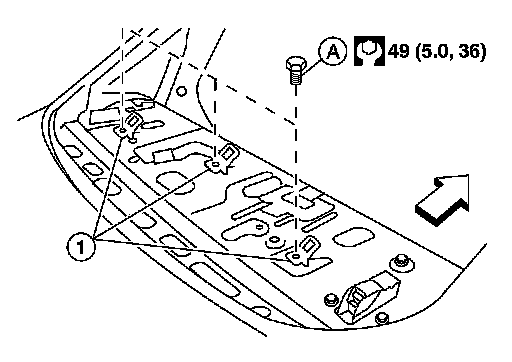 A
49 (5.0, 36)
1