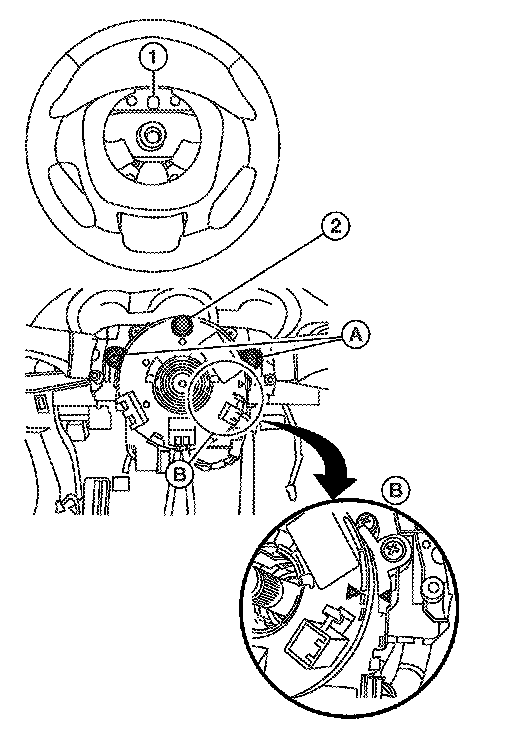 1
2
A
B
B