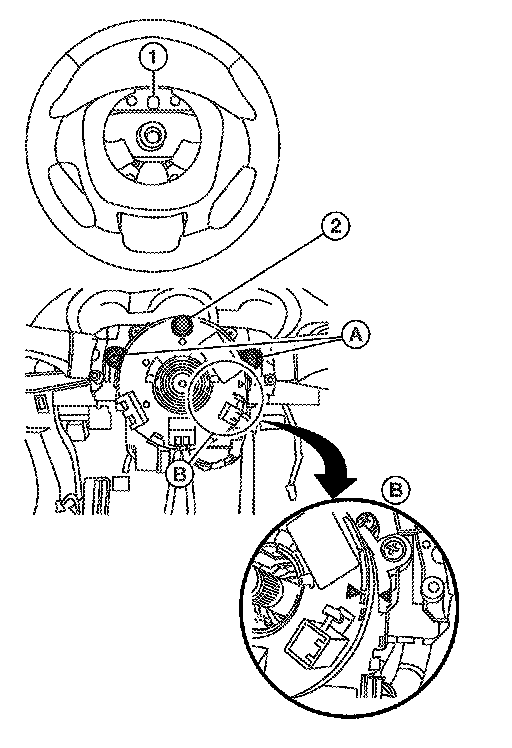 1
2
A
B
B