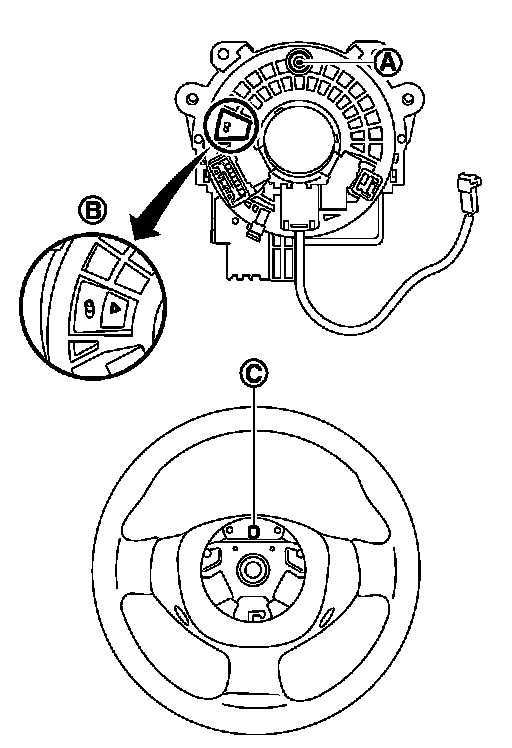 A
B
C