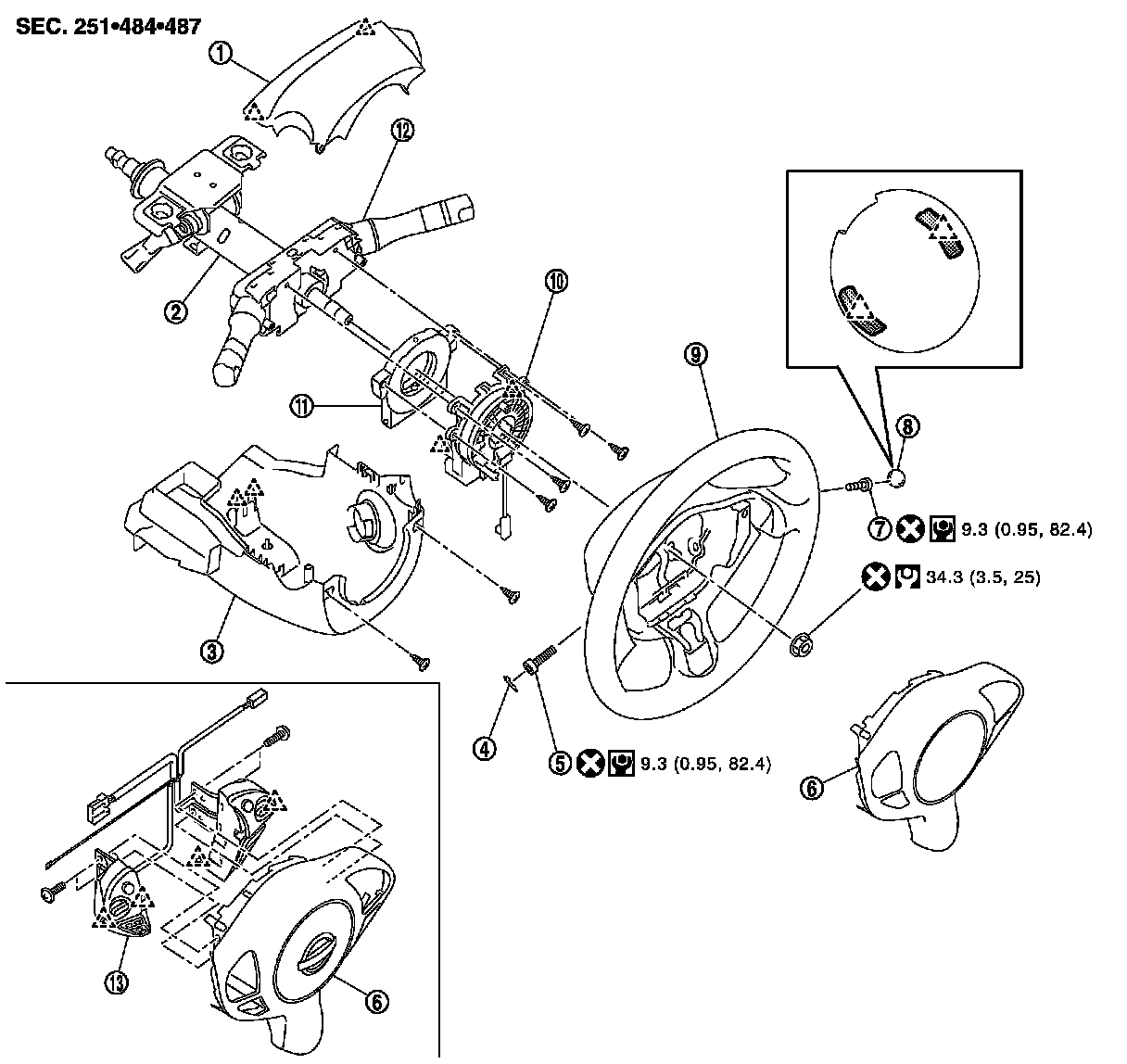 SEC. 251•484•487

①

⑫

②

⑩

⑪

⑨

⑧

⑦ 9.3 (0.95, 82.4)

34.3 (3.5, 25)

③

④

⑤ 9.3 (0.95, 82.4)

⑥

⑬

⑥