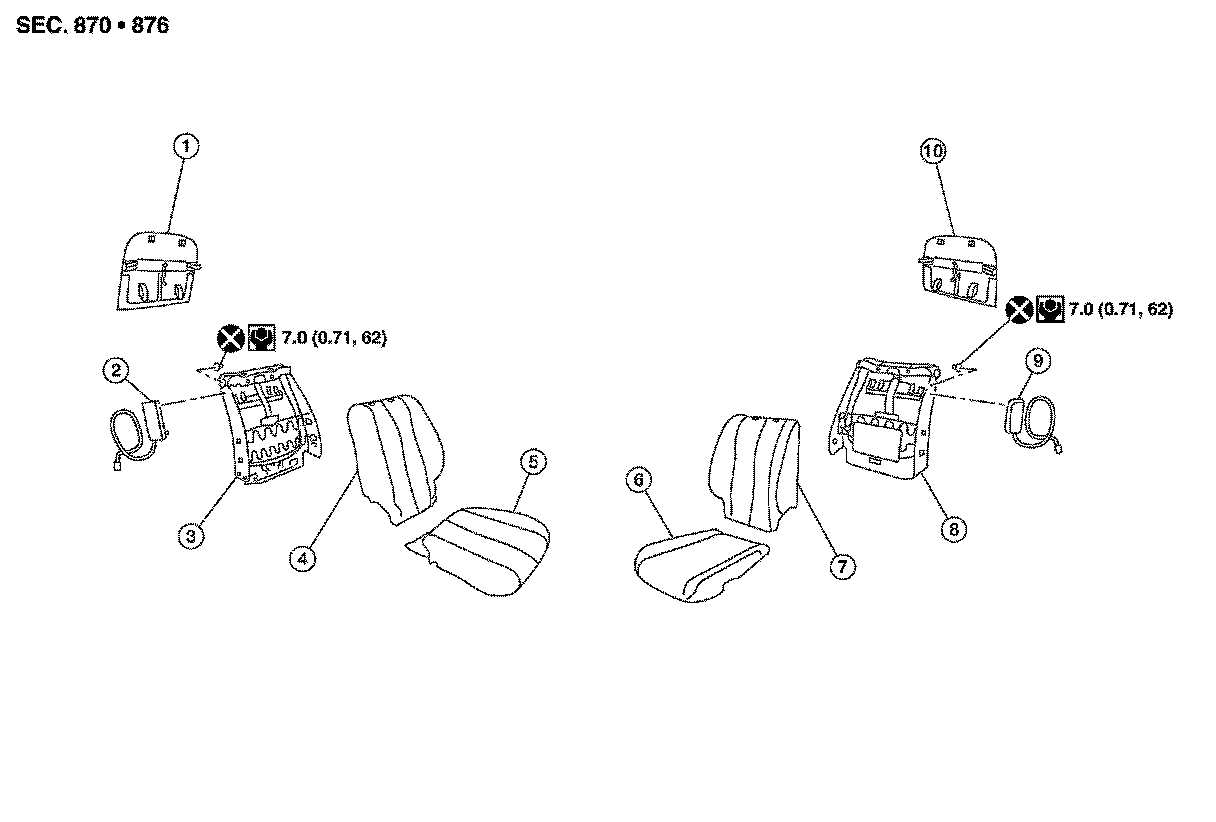 SEC. 870 • 876

1

10

7.0 (0.71, 62)

7.0 (0.71, 62)

2

9

3

4

5

6

7

8