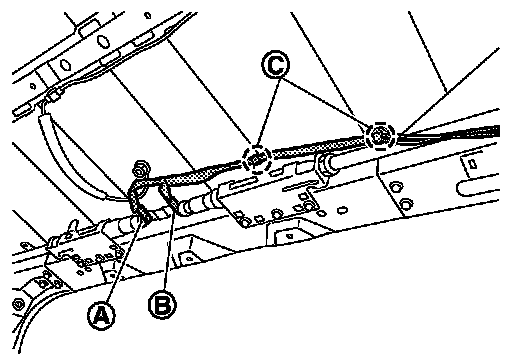 C
A
B