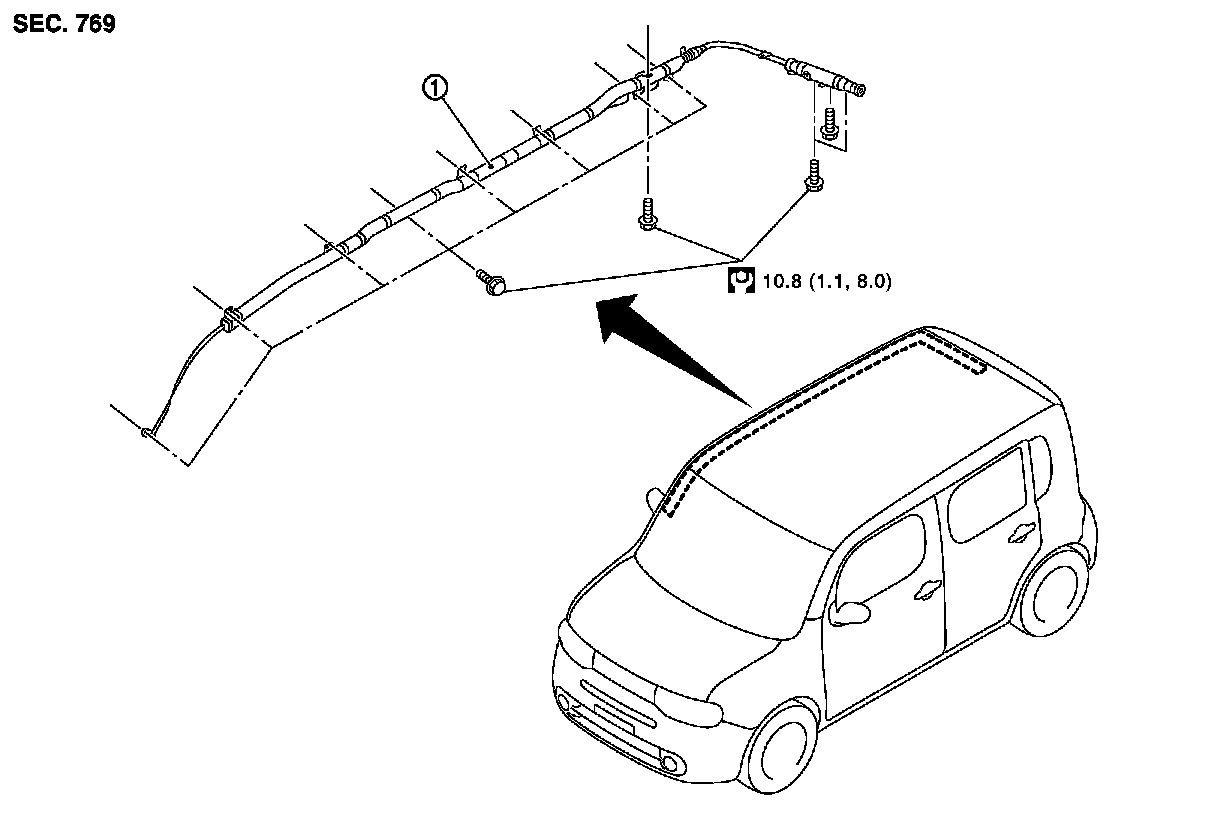 SEC. 769

1

10.8 (1.1, 8.0)