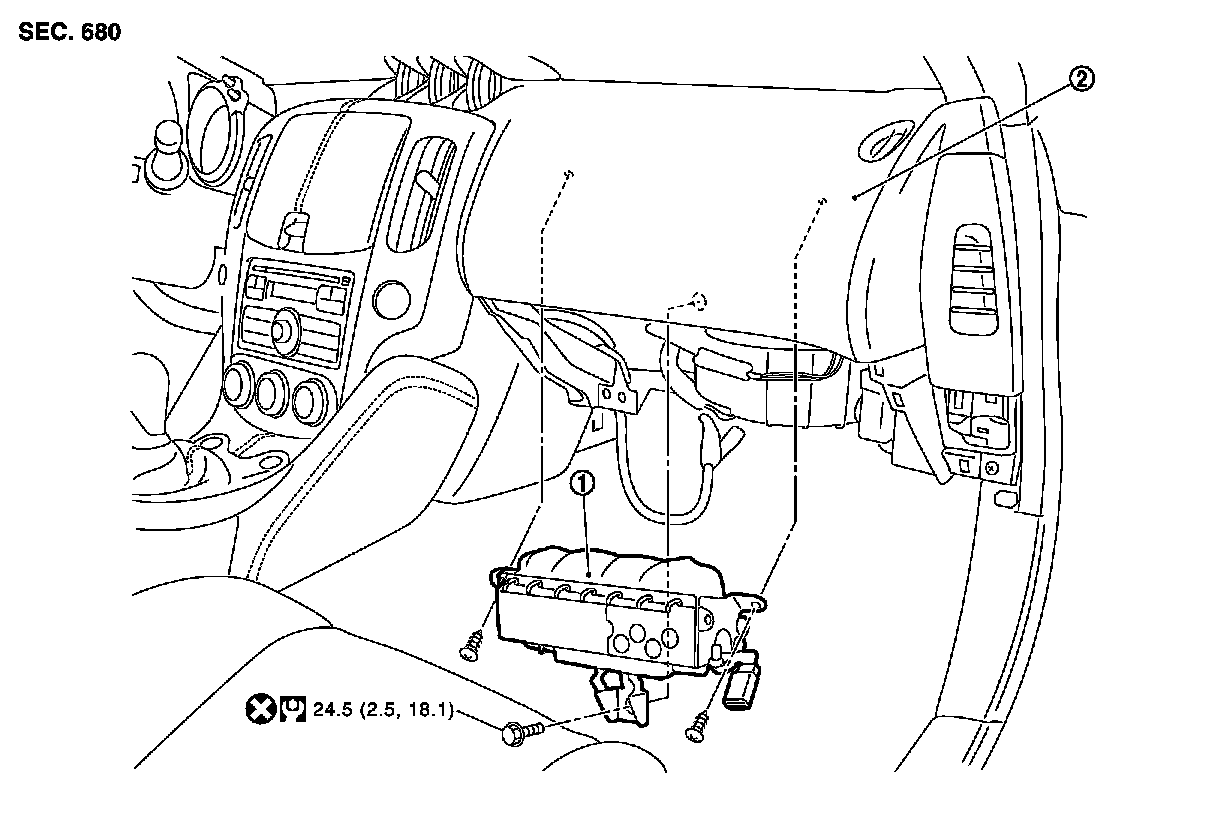 SEC. 680

2

1

24.5 (2.5, 18.1)