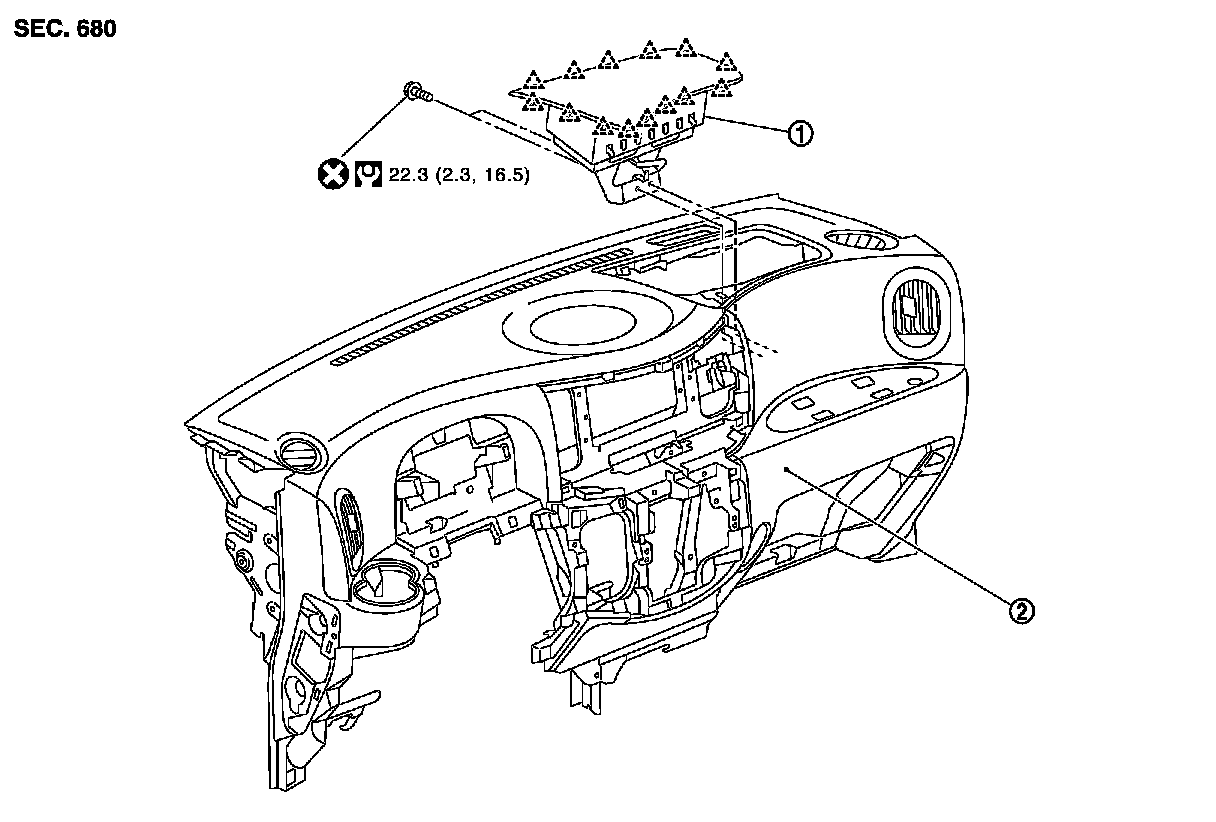 SEC. 680

22.3 (2.3, 16.5)

1

2