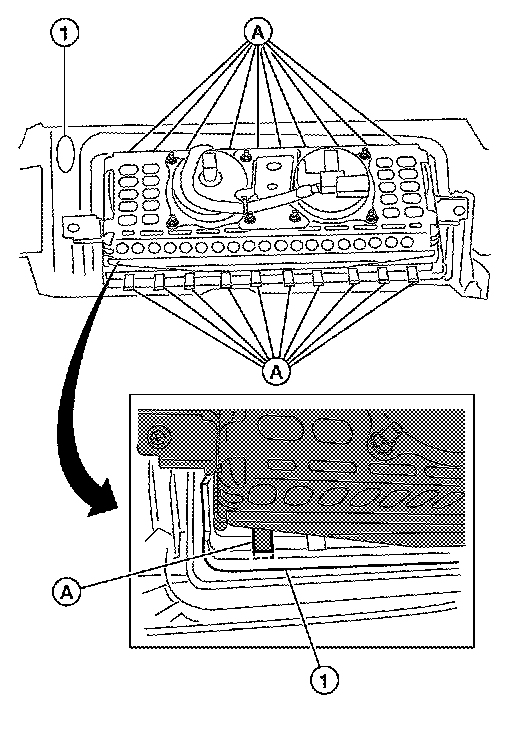 1
A
A
A
1