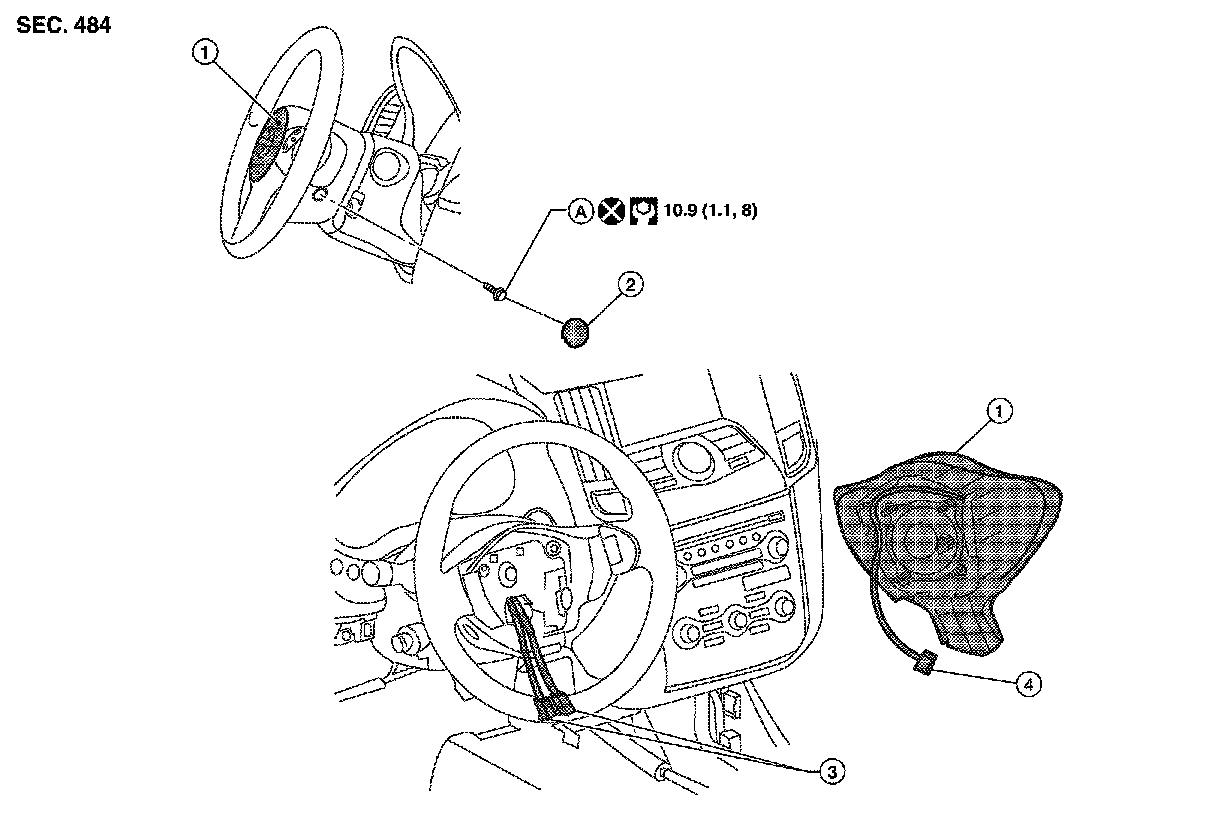 SEC. 484

1

A 10.9 (1.1, 8)

2

1

4

3