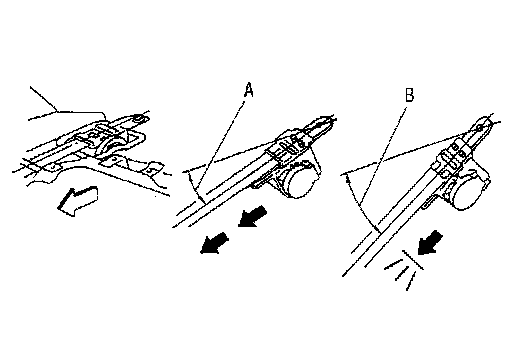 A

B