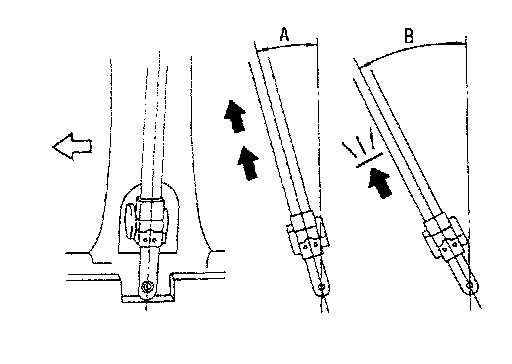 A

B