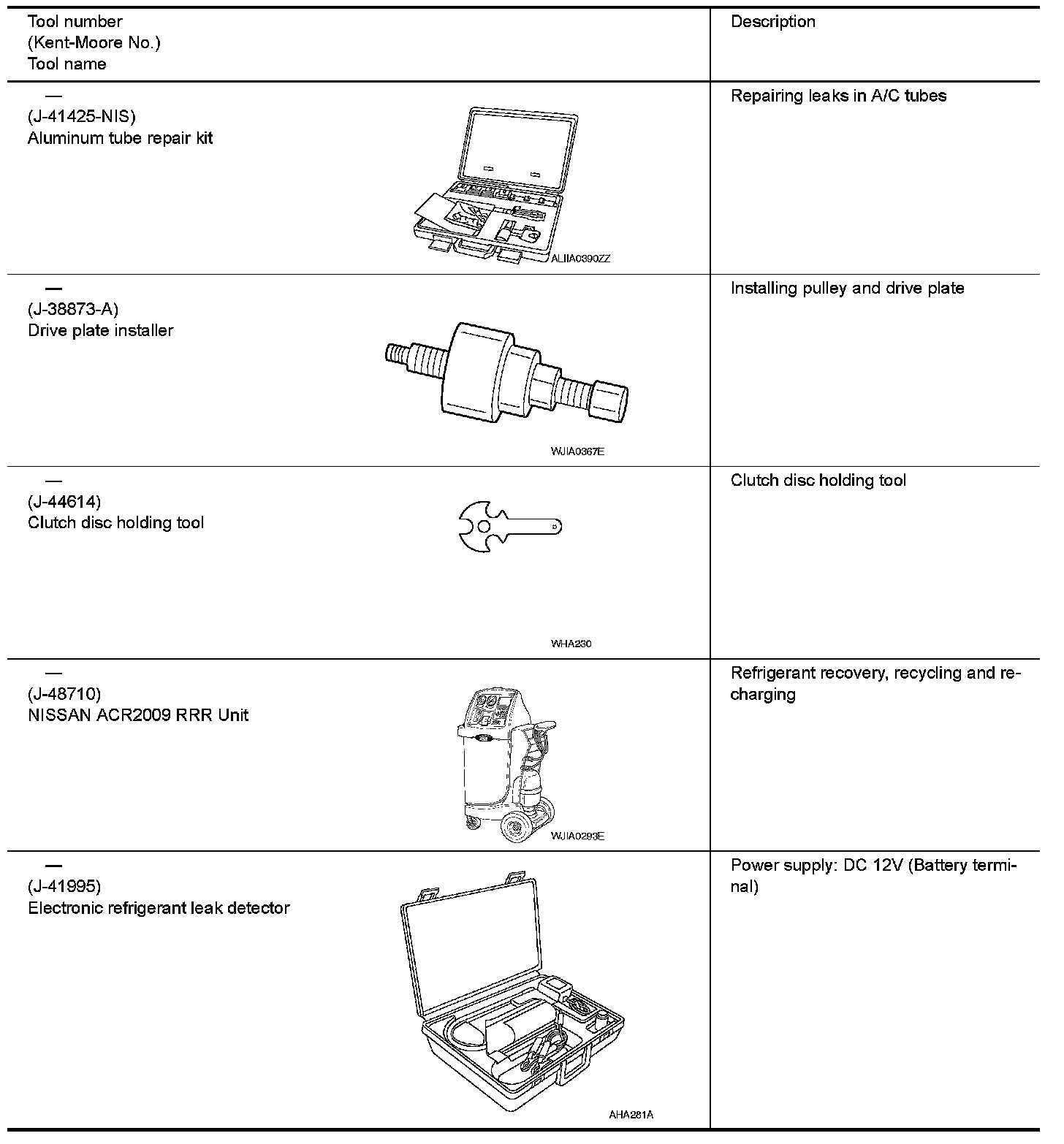 | Tool number (Kent-Moore No.) Tool name | Description |
|---|---|
| — (J-41425-NIS) Aluminum tube repair kit ALIIA0390ZZ | Repairing leaks in A/C tubes |
| — (J-38873-A) Drive plate installer WJIA0367E | Installing pulley and drive plate |
| — (J-44614) Clutch disc holding tool WHA230 | Clutch disc holding tool |
| — (J-48710) NISSAN ACR2009 RRR Unit WJIA0293E | Refrigerant recovery, recycling and recharging |
| — (J-41995) Electronic refrigerant leak detector AHA281A | Power supply: DC 12V (Battery terminal) |