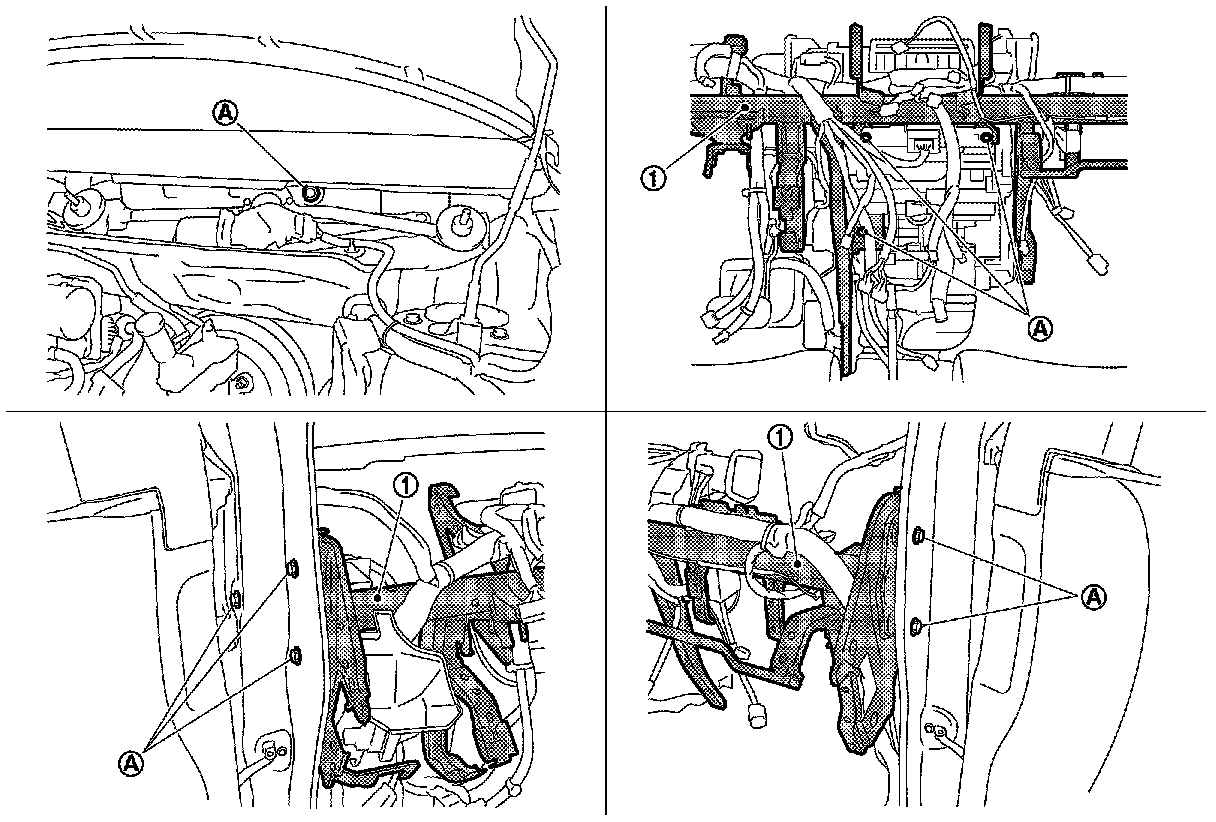 A

1

A

1

A

1

A