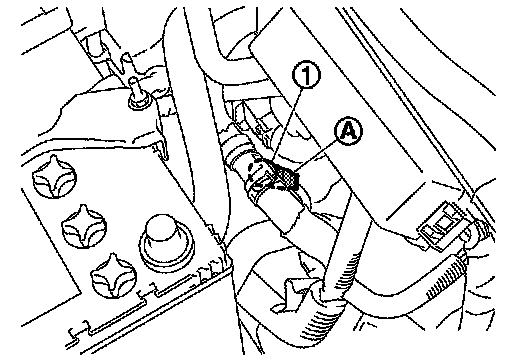 1
A