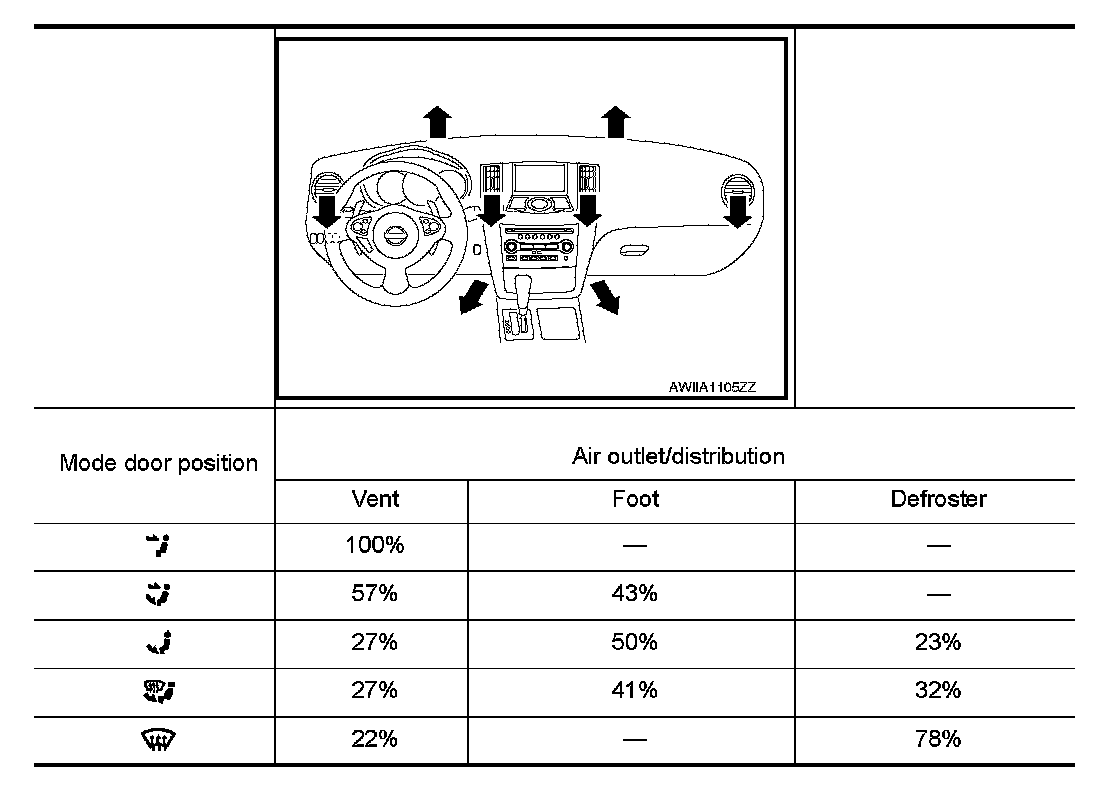 AWIIA1105ZZ

| Mode door position | Air outlet/distribution | | |
|---|---|---|---|
| | Vent | Foot | Defroster |
| | 100% | — | — |
| | 57% | 43% | — |
| | 27% | 50% | 23% |
| | 27% | 41% | 32% |
| | 22% | — | 78% |