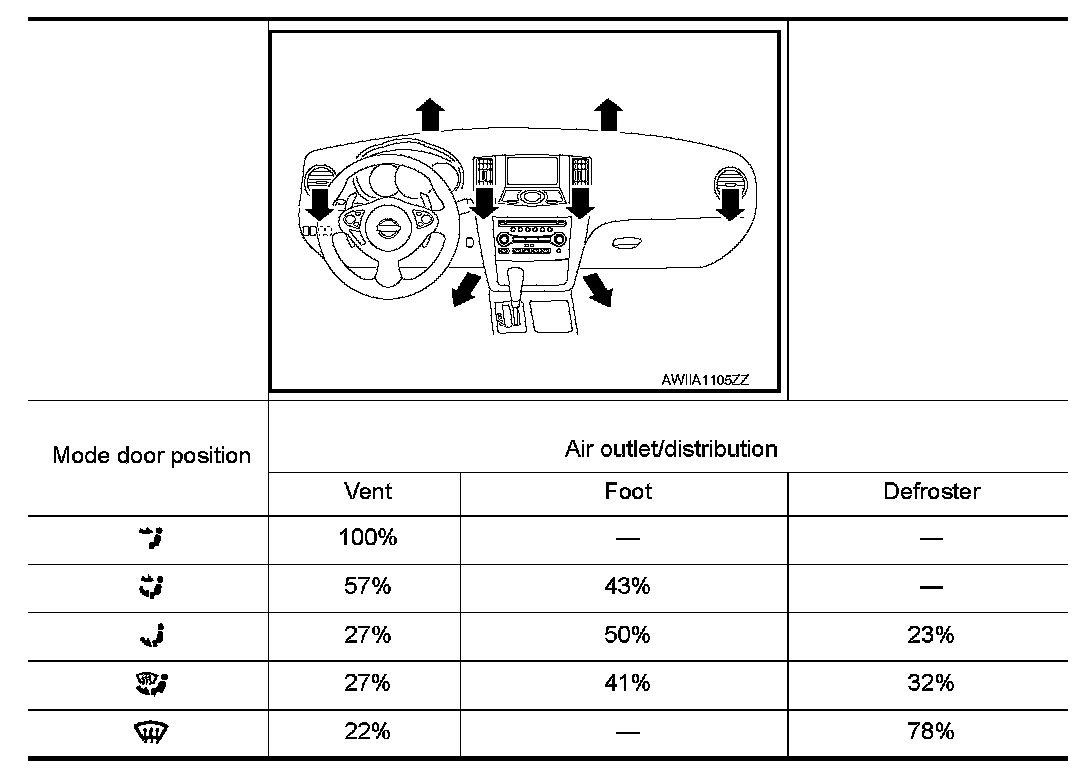 AWIIA1105ZZ

| Mode door position | Air outlet/distribution | | |
|---|---|---|---|
| | Vent | Foot | Defroster |
| | 100% | — | — |
| | 57% | 43% | — |
| | 27% | 50% | 23% |
| | 27% | 41% | 32% |
| | 22% | — | 78% |