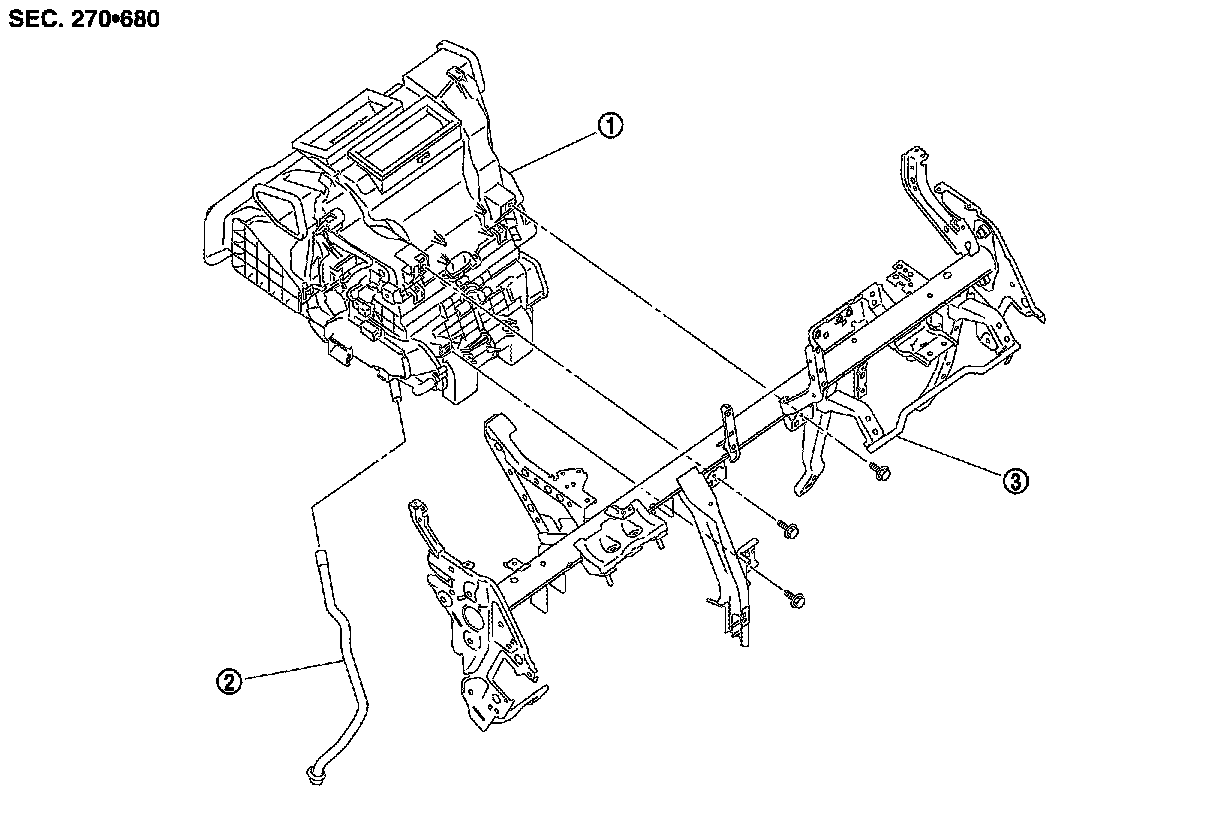 SEC. 270•680

①

②

③