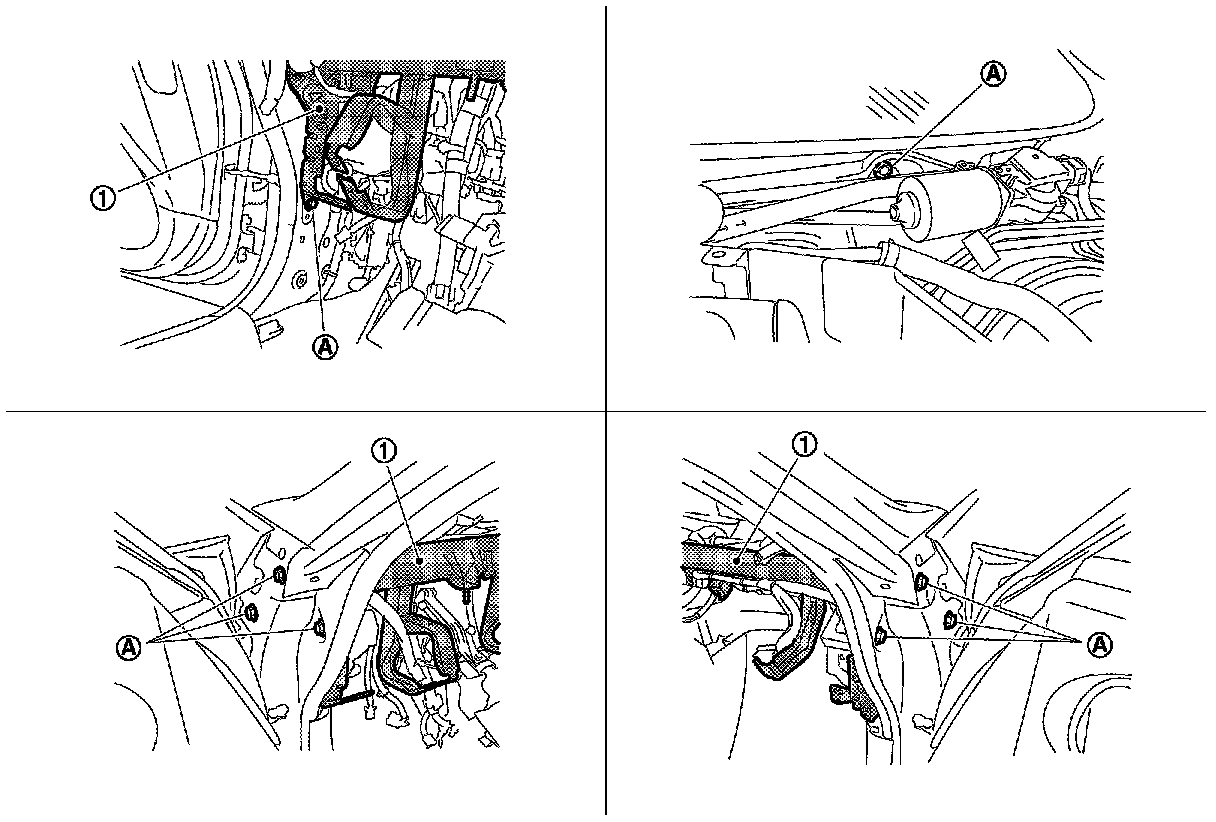 ①
Ⓐ
Ⓐ
①
Ⓐ
①
Ⓐ