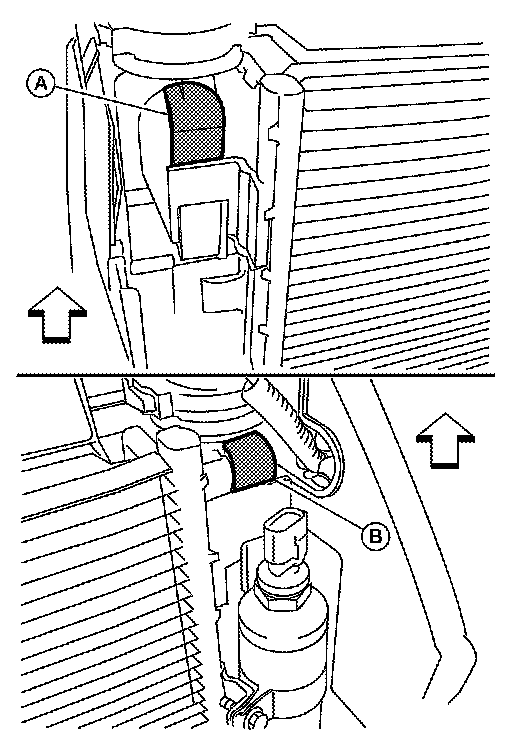 A

B