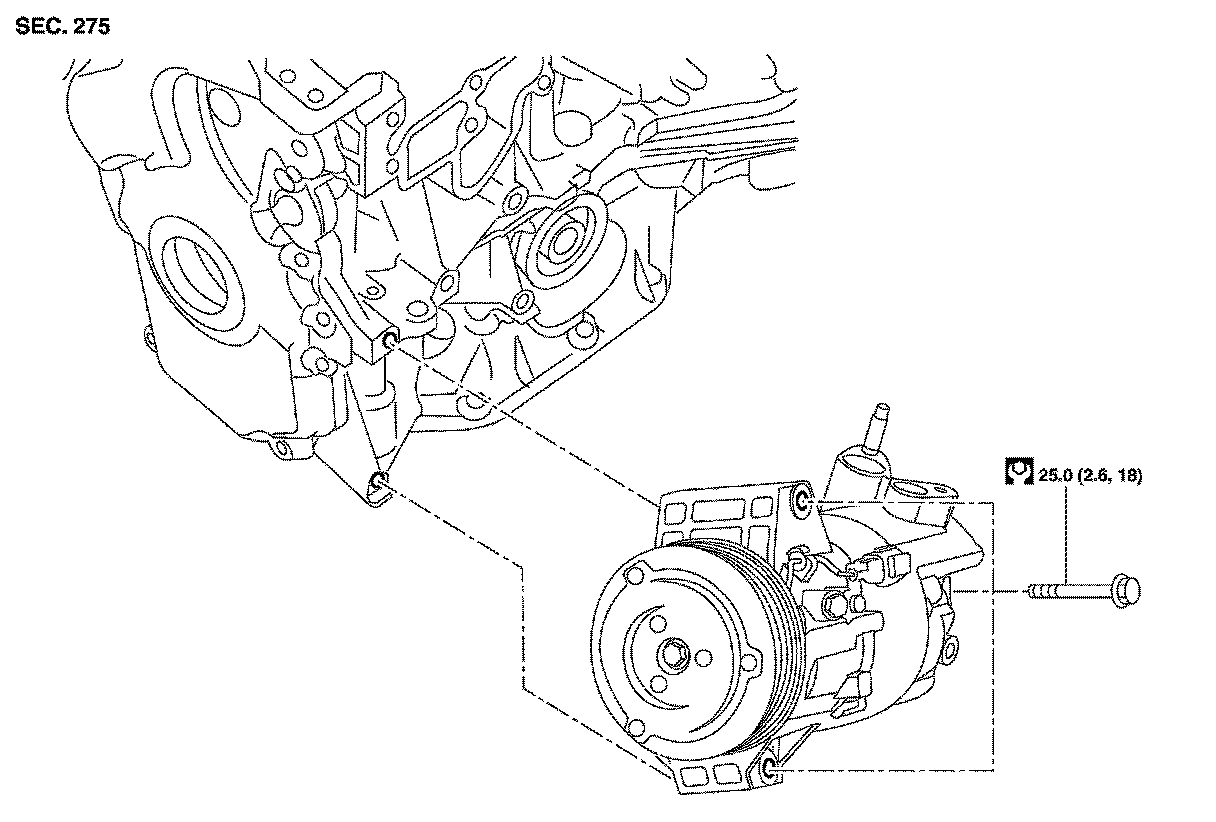 SEC. 275

25.0 (2.6, 18)