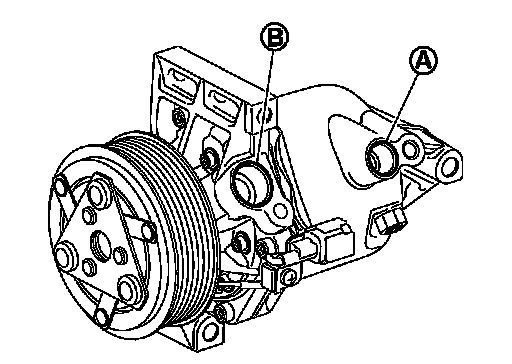 B

A