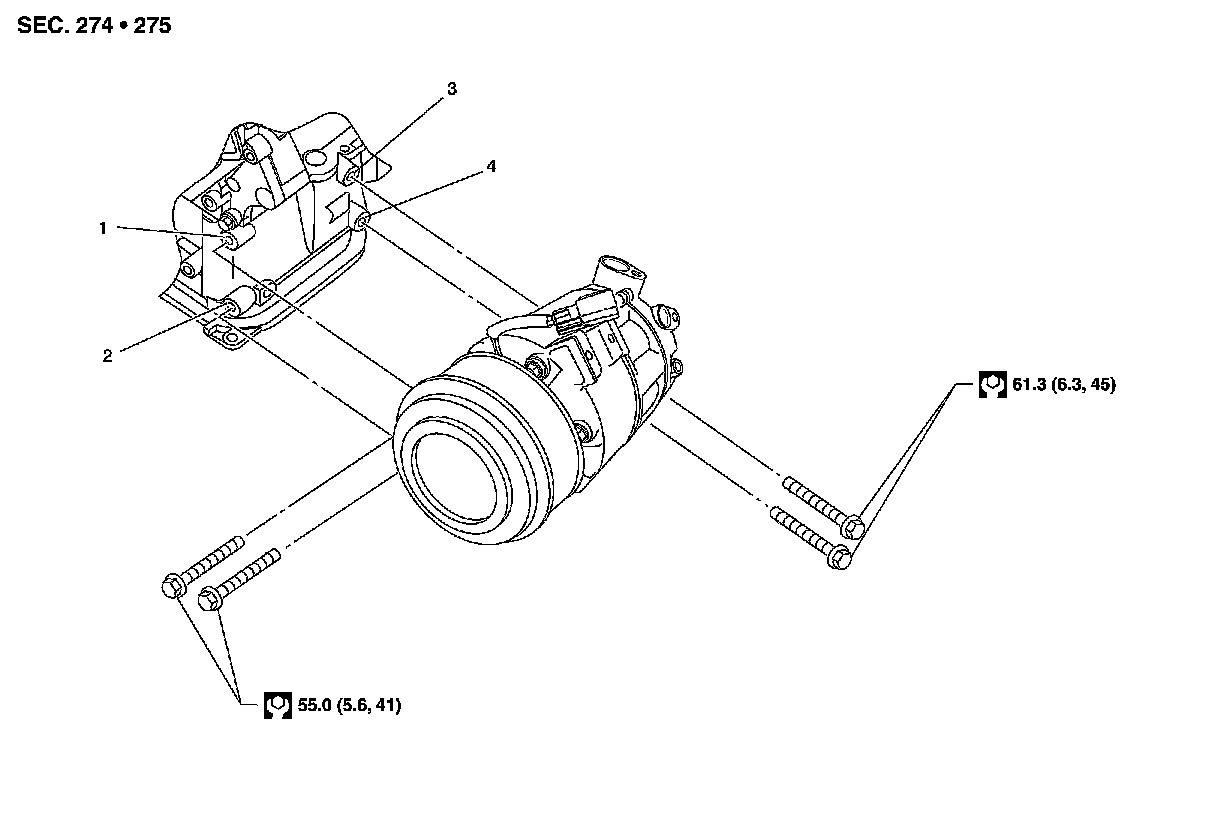 SEC. 274 • 275

3

4

1

2

61.3 (6.3, 45)

55.0 (5.6, 41)