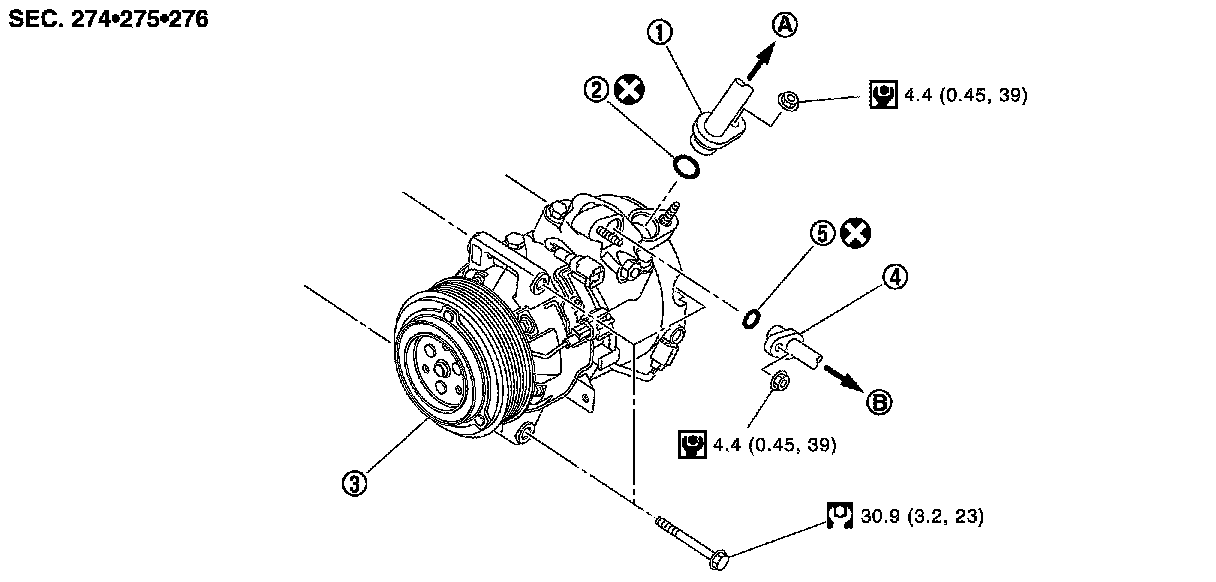 SEC. 274•275•276

1

A

2

4.4 (0.45, 39)

5

4

B

4.4 (0.45, 39)

3

30.9 (3.2, 23)