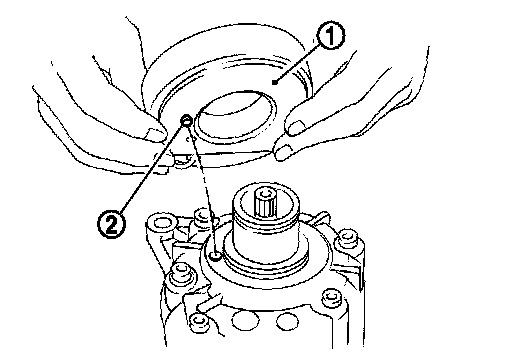 1

2