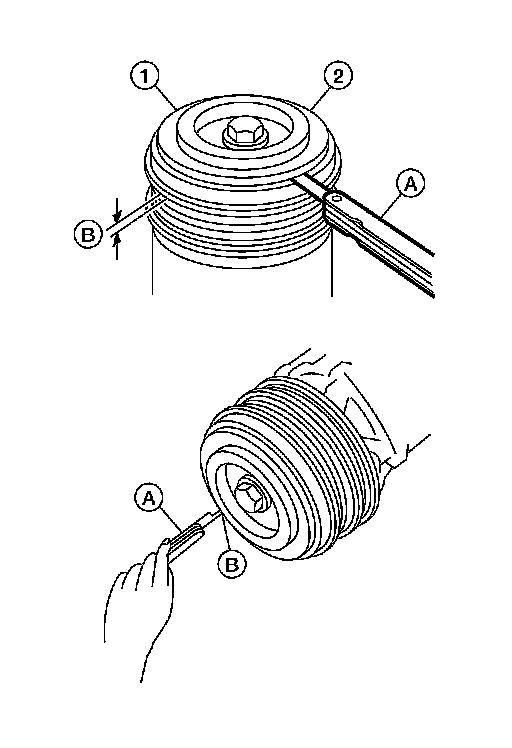 1
2
A
B

A
B