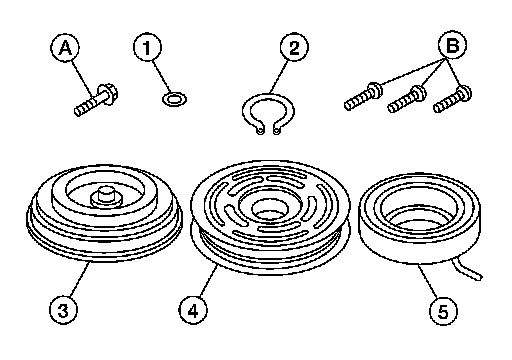 A
1
2
B
3
4
5