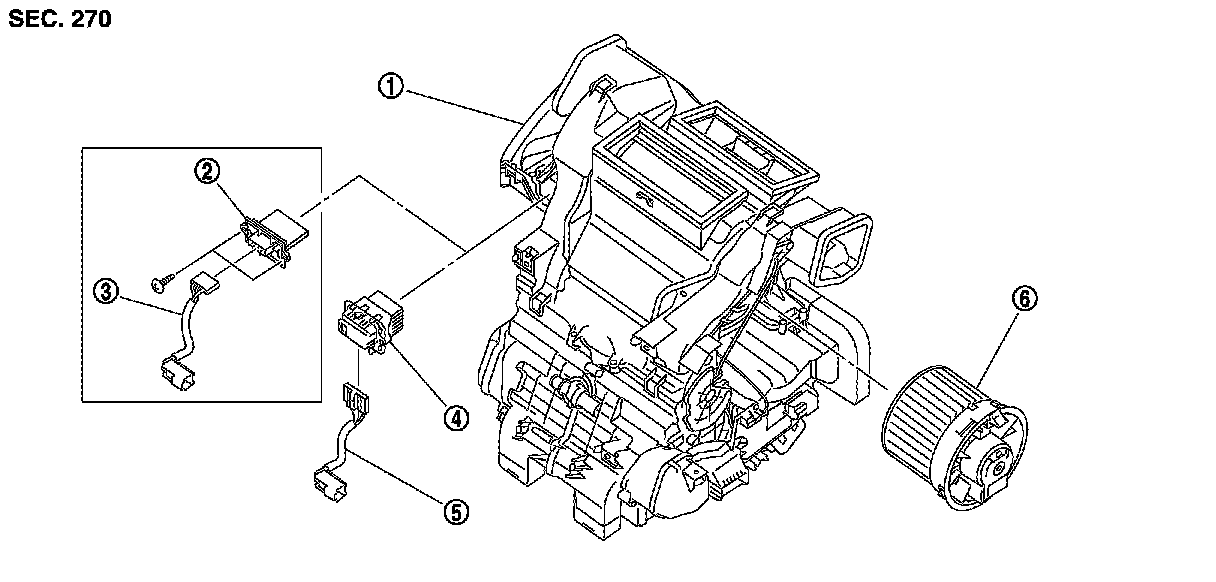 SEC. 270

①

②

③

④

⑤

⑥