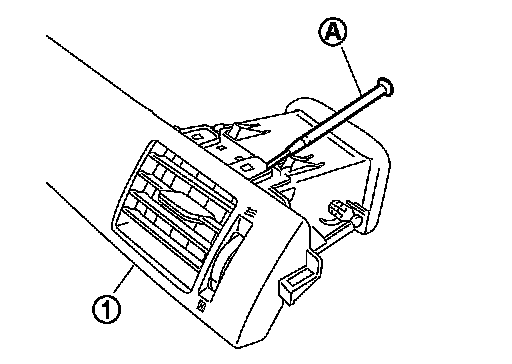 A

1