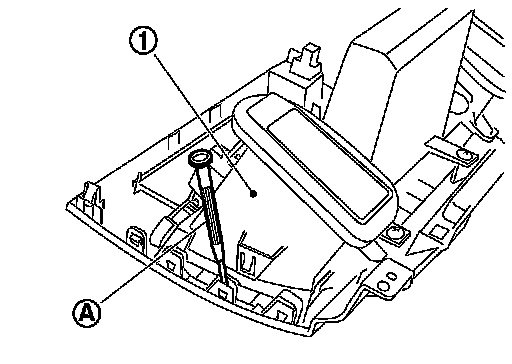 1

A