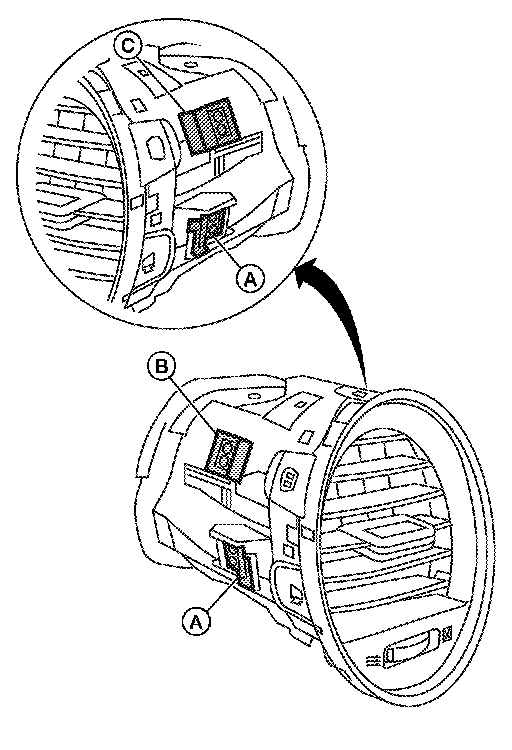 C
A
B
A