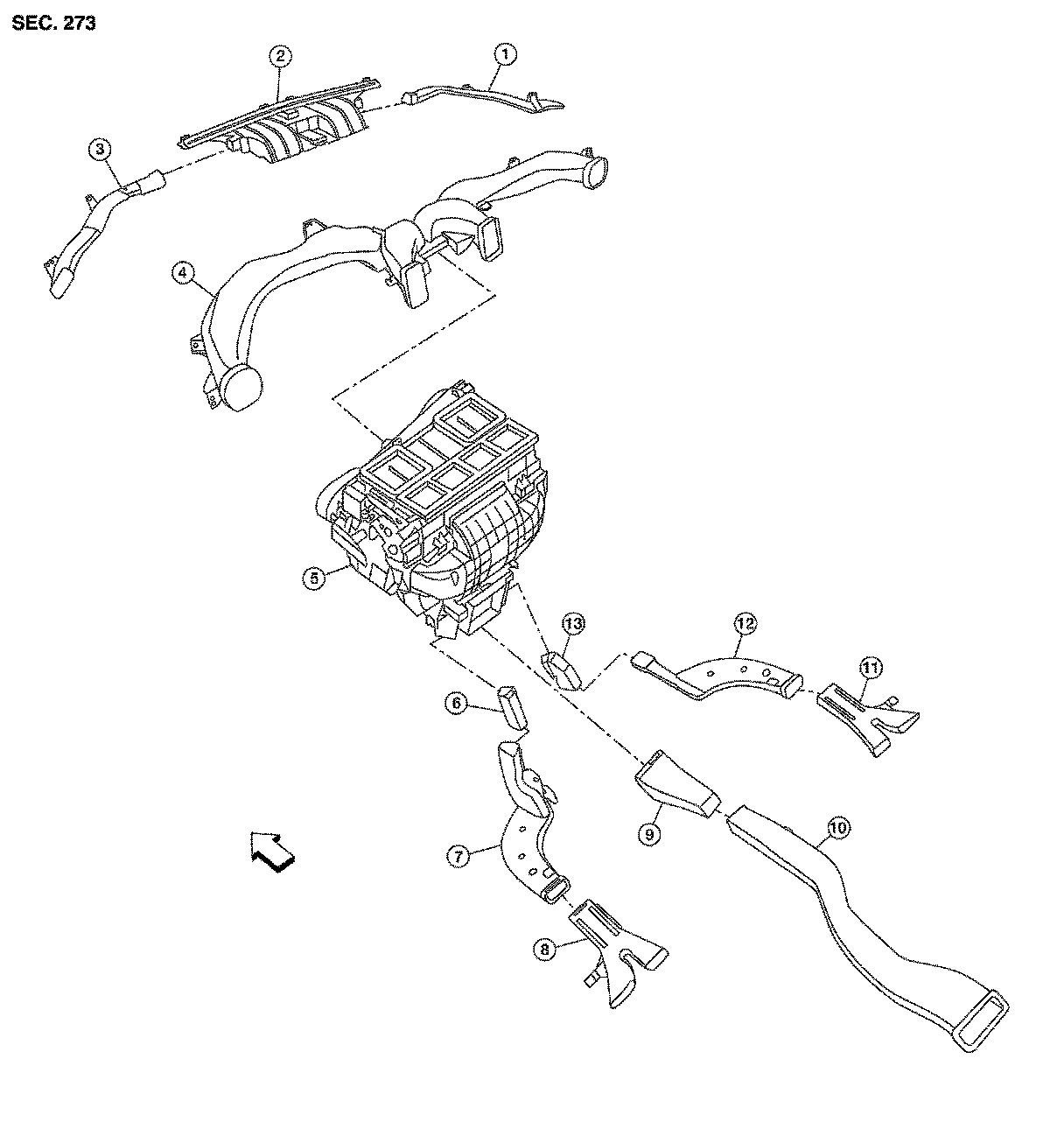 SEC. 273

2
1
3
4
5
13
12
11
6
9
10
7
8