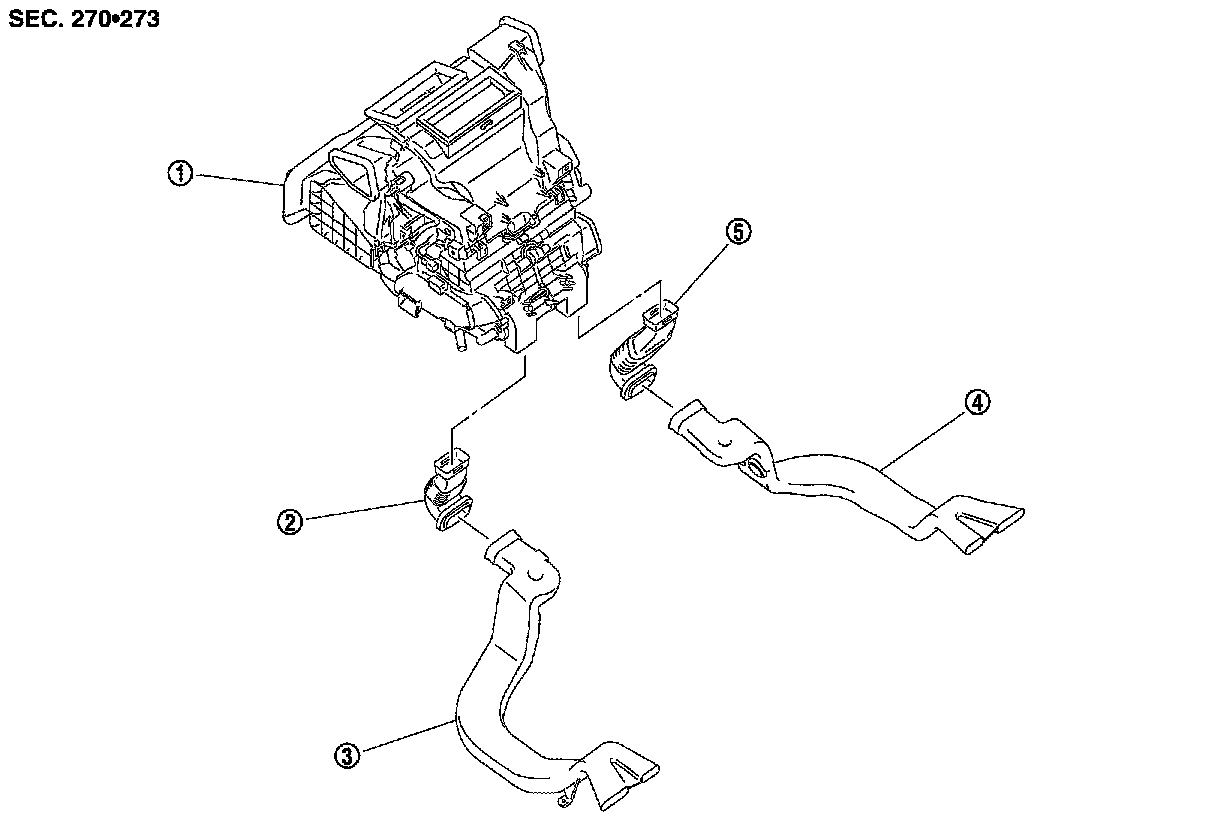 SEC. 270•273

①

⑤

④

②

③