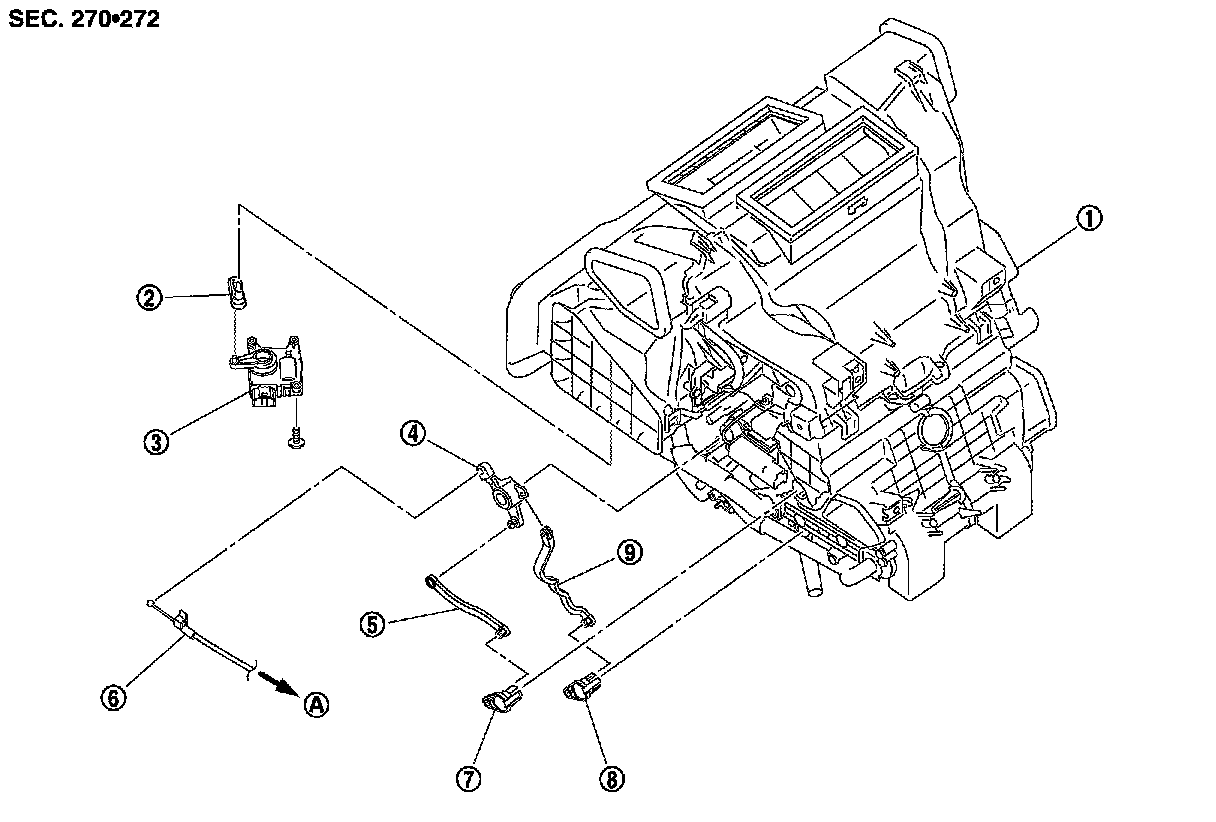 SEC. 270•272

①
②
③
④
⑨
⑤
⑥
Ⓐ
⑦
⑧