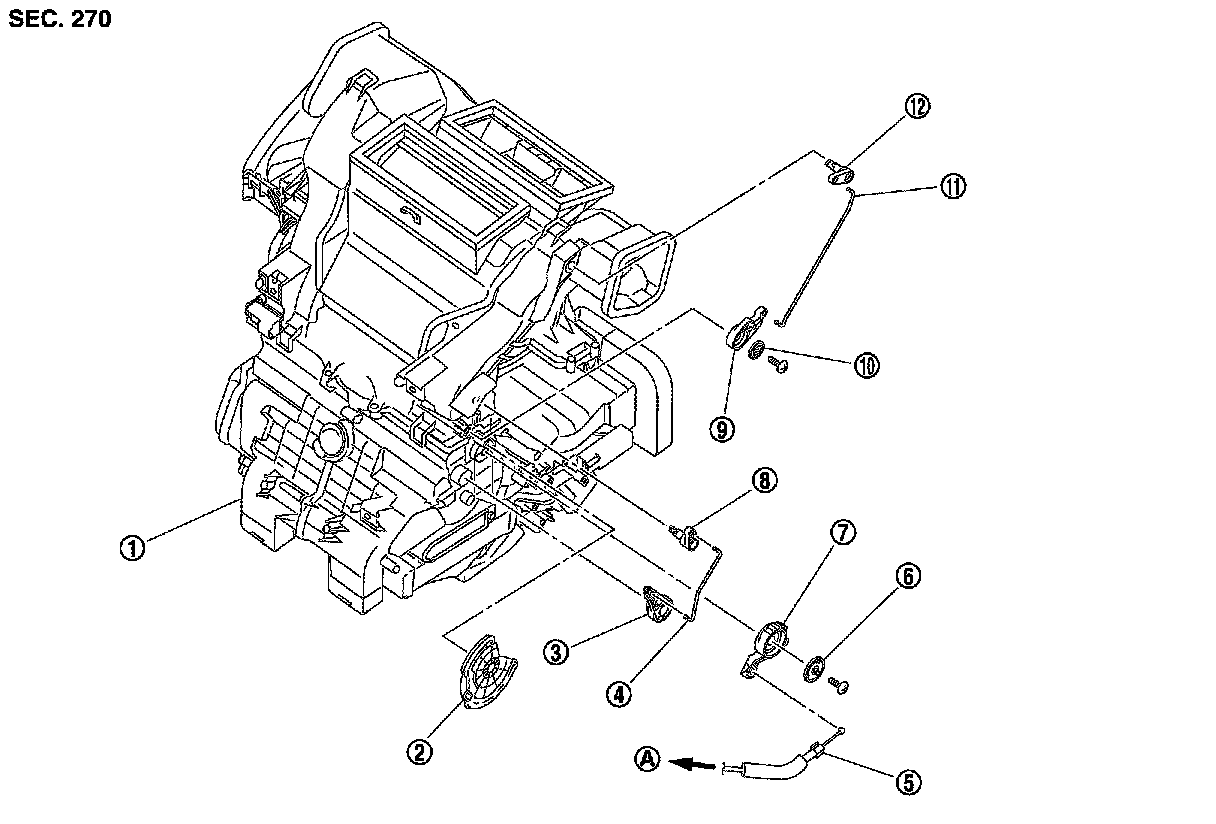 SEC. 270

⑫
⑪
⑩
⑨
⑧
⑦
⑥
①
③
④
②
Ⓐ
⑤