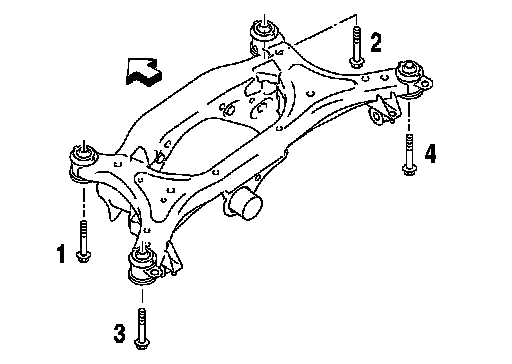 2

4

1

3