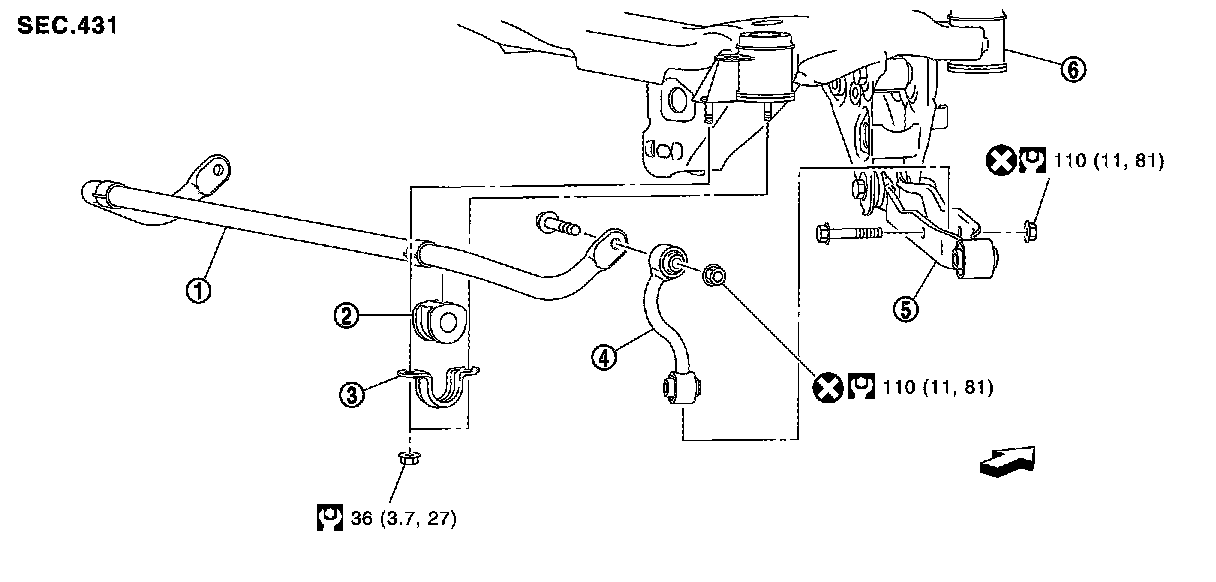 SEC.431

⑥

110 (11, 81)

①

②

③

④

⑤

110 (11, 81)

36 (3.7, 27)