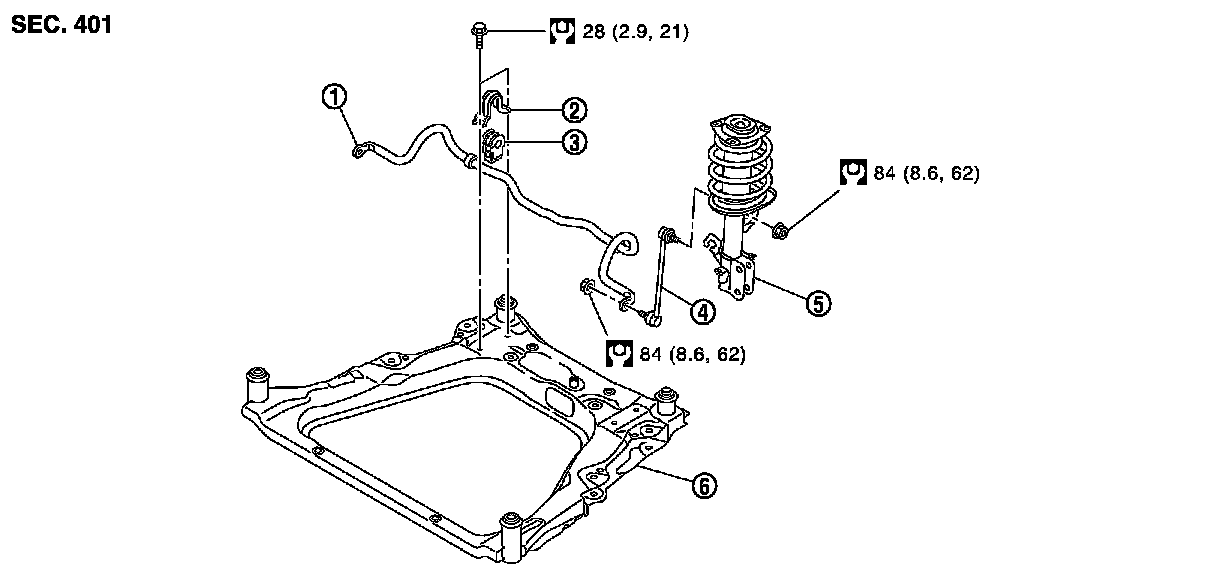 SEC. 401

28 (2.9, 21)

1
2
3

84 (8.6, 62)

4
5

84 (8.6, 62)

6